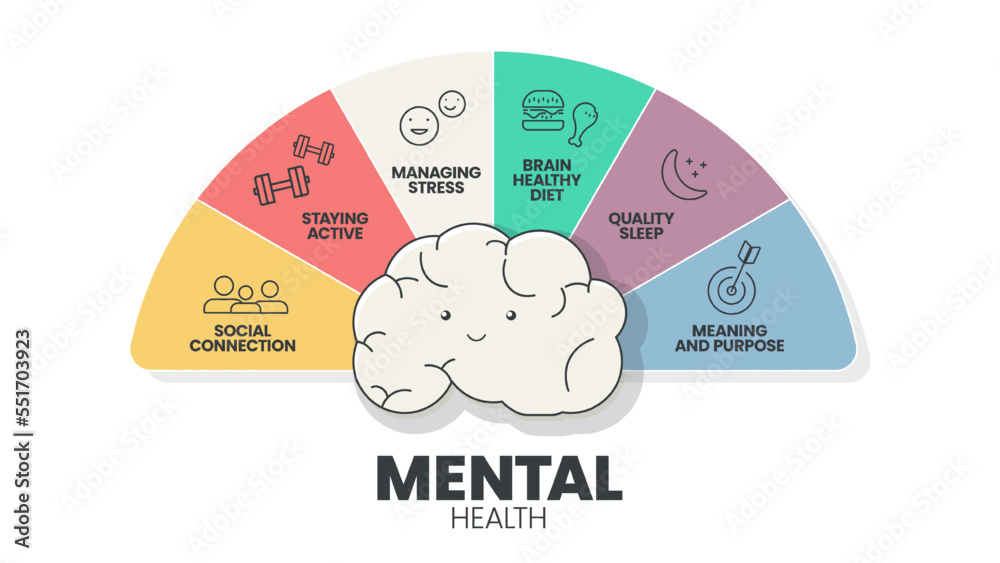 SOCIAL CONNECTION

STAYING ACTIVE

MANAGING STRESS

BRAIN HEALTHY DIET

QUALITY SLEEP

MEANING AND PURPOSE

MENTAL
HEALTH

Adobe Stock | #551703923