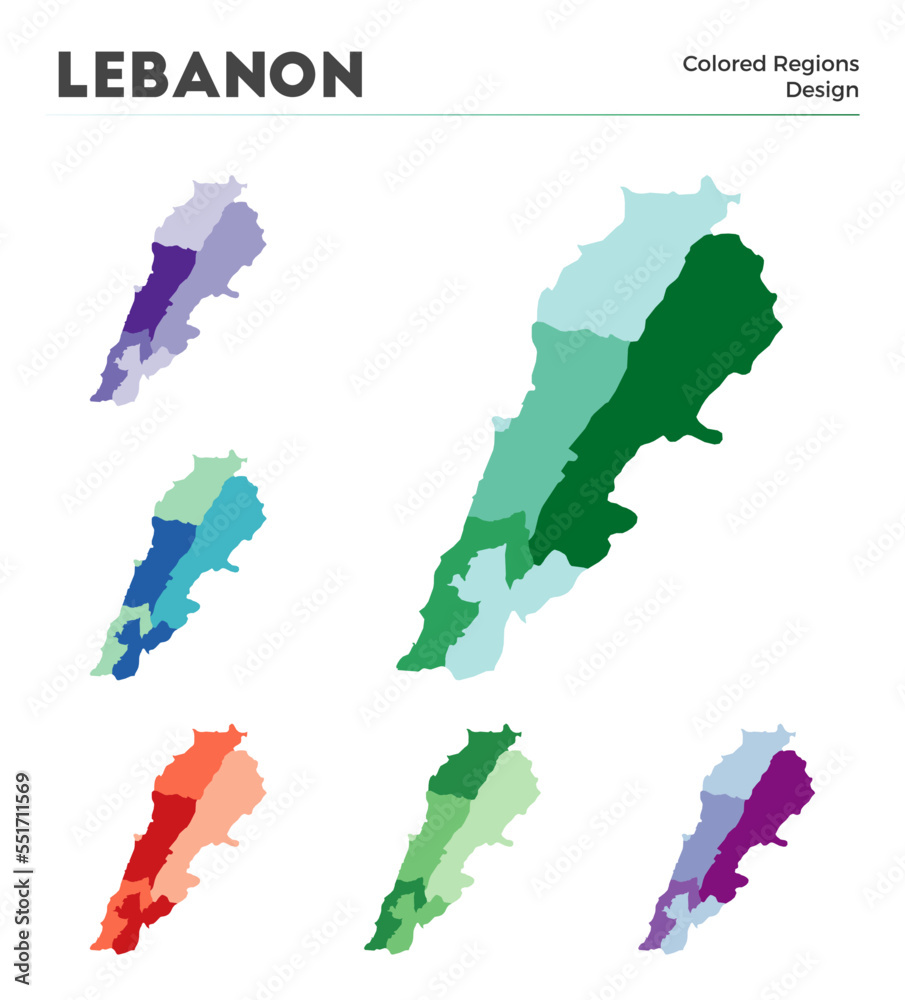 LEBANON

Colored Regions Design

Adobe Stock | #551711569