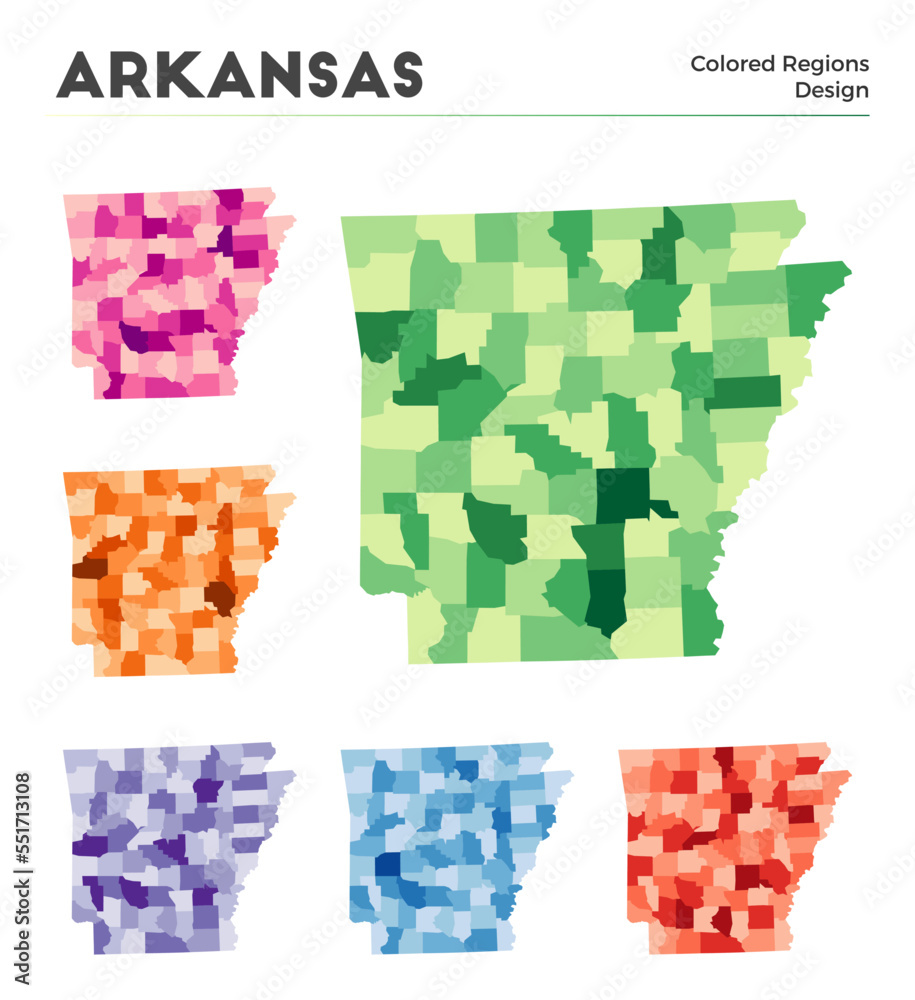 ARKANSAS

Colored Regions
Design

Adobe Stock | #551713108