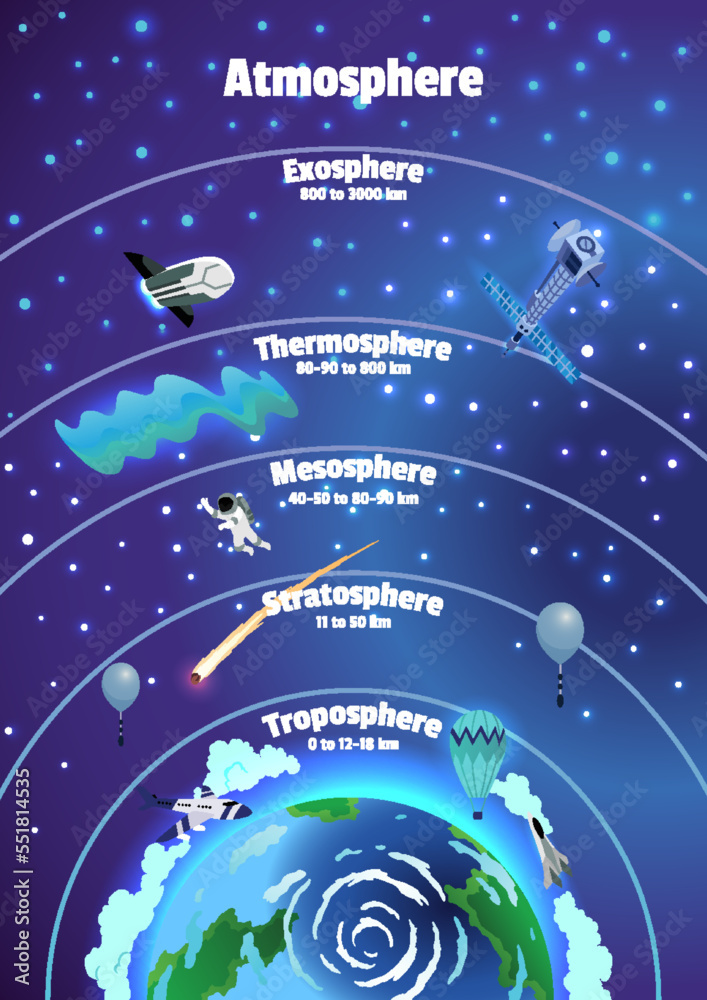 Atmosphere

Exosphere
800 to 3000 km

Thermosphere
80-90 to 800 km

Mesosphere
40-50 to 80-90 km

Stratosphere
11 to 50 km

Troposphere
0 to 12-18 km

Adobe Stock | #551814535