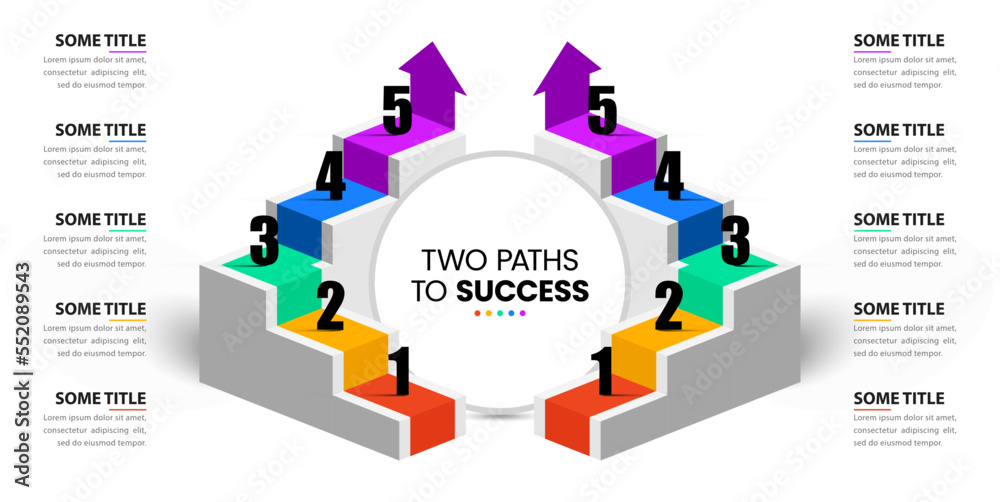 SOME TITLE
Lorem ipsum dolor sit amet, consectetur adipiscing elit, sed do eiusmod tempor.

SOME TITLE
Lorem ipsum dolor sit amet, consectetur adipiscing elit, sed do eiusmod tempor.

SOME TITLE
Lorem ipsum dolor sit amet, consectetur adipiscing elit, sed do eiusmod tempor.

SOME TITLE
Lorem ipsum dolor sit amet, consectetur adipiscing elit, sed do eiusmod tempor.

SOME TITLE
Lorem ipsum dolor sit amet, consectetur adipiscing elit, sed do eiusmod tempor.

5
4
3
2
1

TWO PATHS TO SUCCESS

5
4
3
2
1

SOME TITLE
Lorem ipsum dolor sit amet, consectetur adipiscing elit, sed do eiusmod tempor.

SOME TITLE
Lorem ipsum dolor sit amet, consectetur adipiscing elit, sed do eiusmod tempor.

SOME TITLE
Lorem ipsum dolor sit amet, consectetur adipiscing elit, sed do eiusmod tempor.

SOME TITLE
Lorem ipsum dolor sit amet, consectetur adipiscing elit, sed do eiusmod tempor.

SOME TITLE
Lorem ipsum dolor sit amet, consectetur adipiscing elit, sed do eiusmod tempor.

Adobe Stock | #552089543