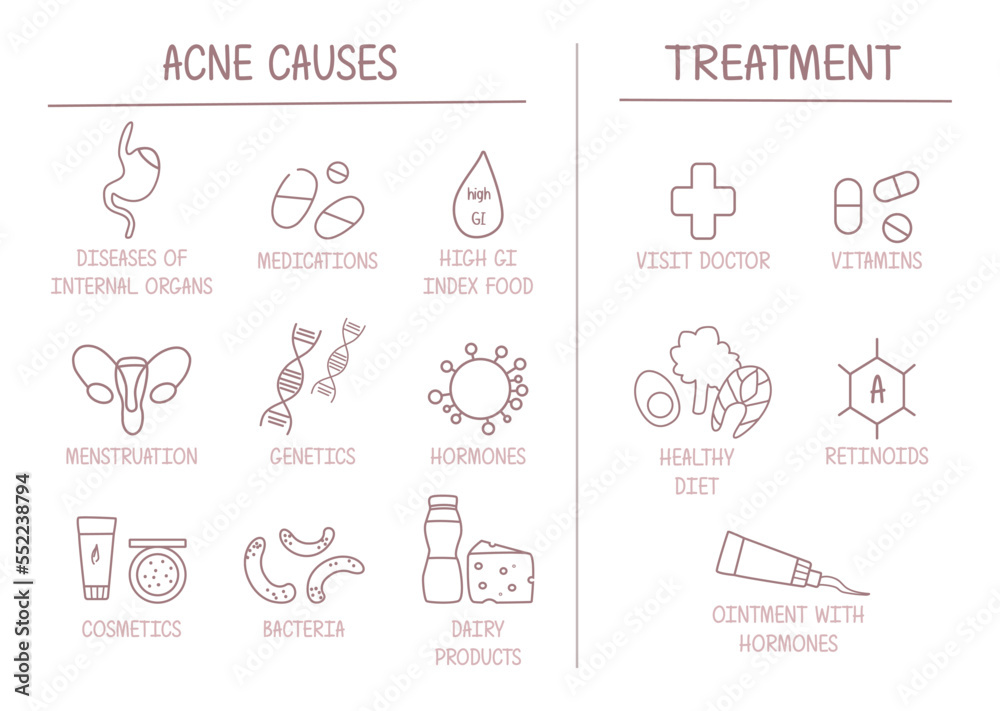 ACNE CAUSES

DISEASES OF INTERNAL ORGANS

MEDICATIONS

high GI

HIGH GI INDEX FOOD

MENSTRUATION

GENETICS

HORMONES

COSMETICS

BACTERIA

DAIRY PRODUCTS

TREATMENT

VISIT DOCTOR

VITAMINS

HEALTHY DIET

A

RETINOIDS

OINTMENT WITH HORMONES

Adobe Stock | #552238794