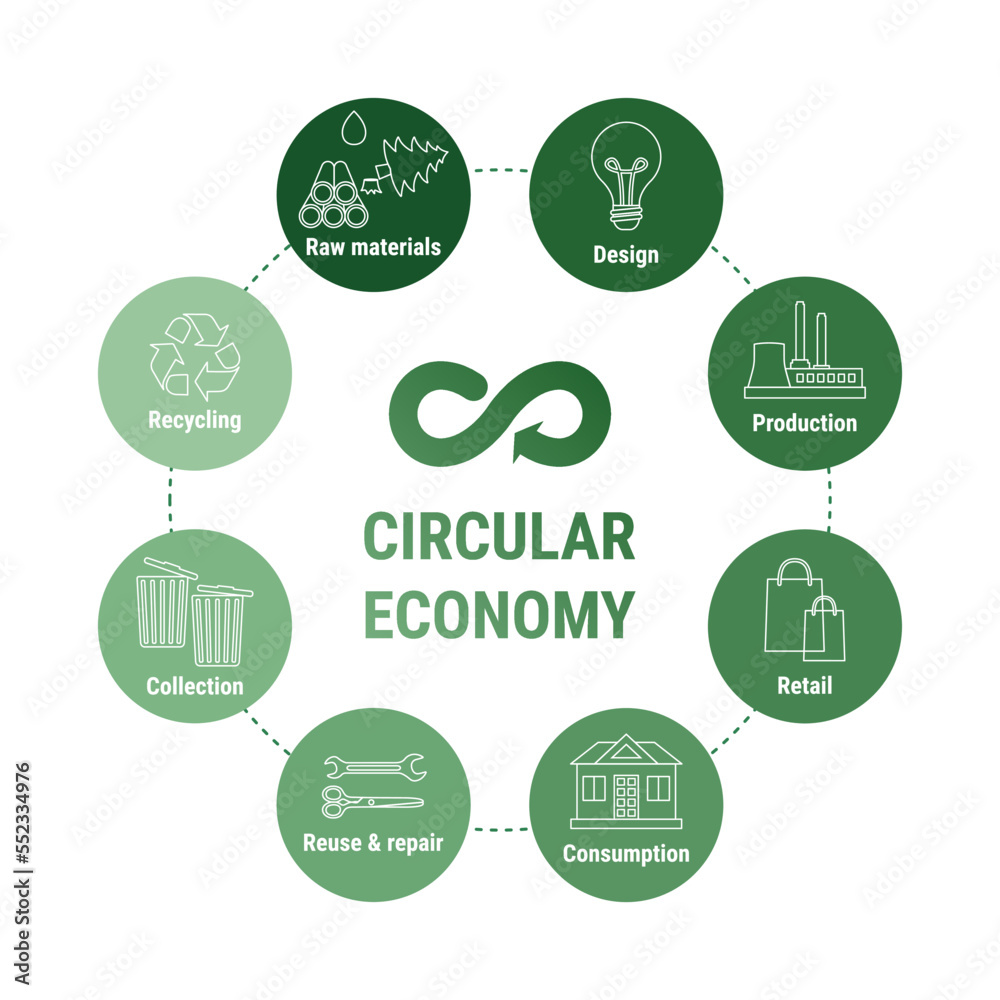 Raw materials

Design

Production

Retail

Consumption

Reuse & repair

Collection

Recycling

CIRCULAR ECONOMY

Adobe Stock | #552334976