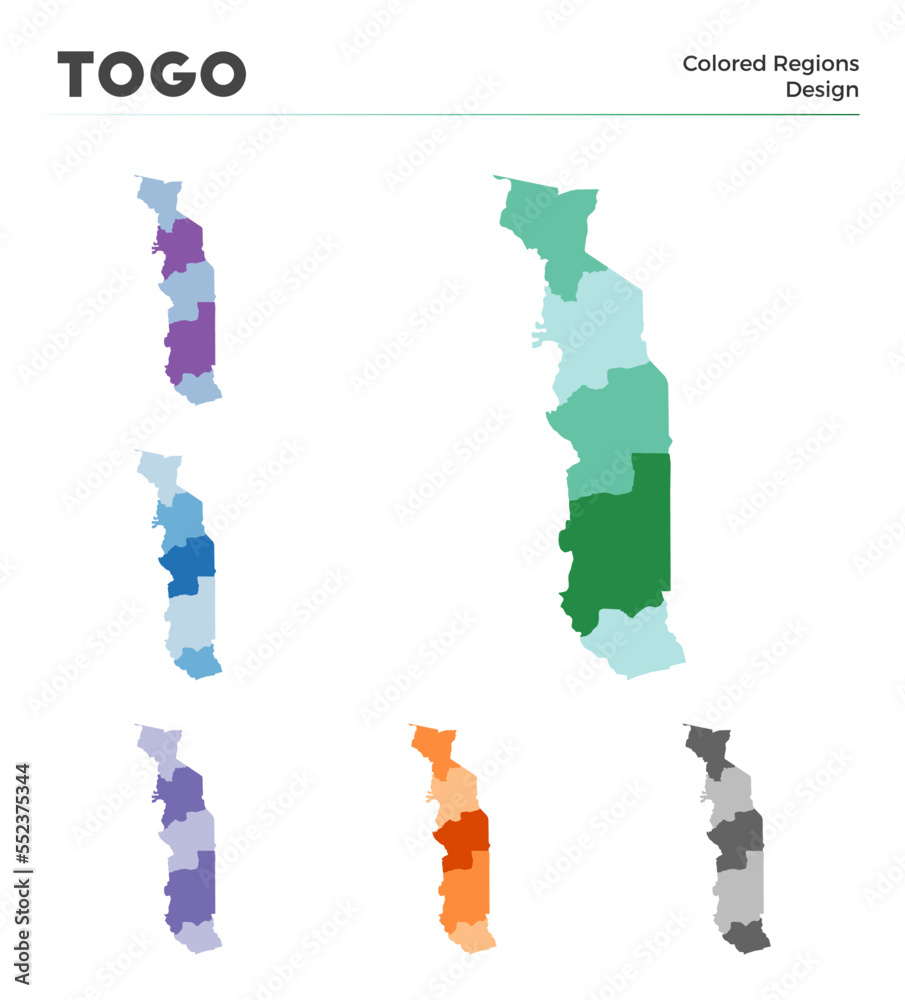 TOGO

Colored Regions Design

Adobe Stock | #552375344