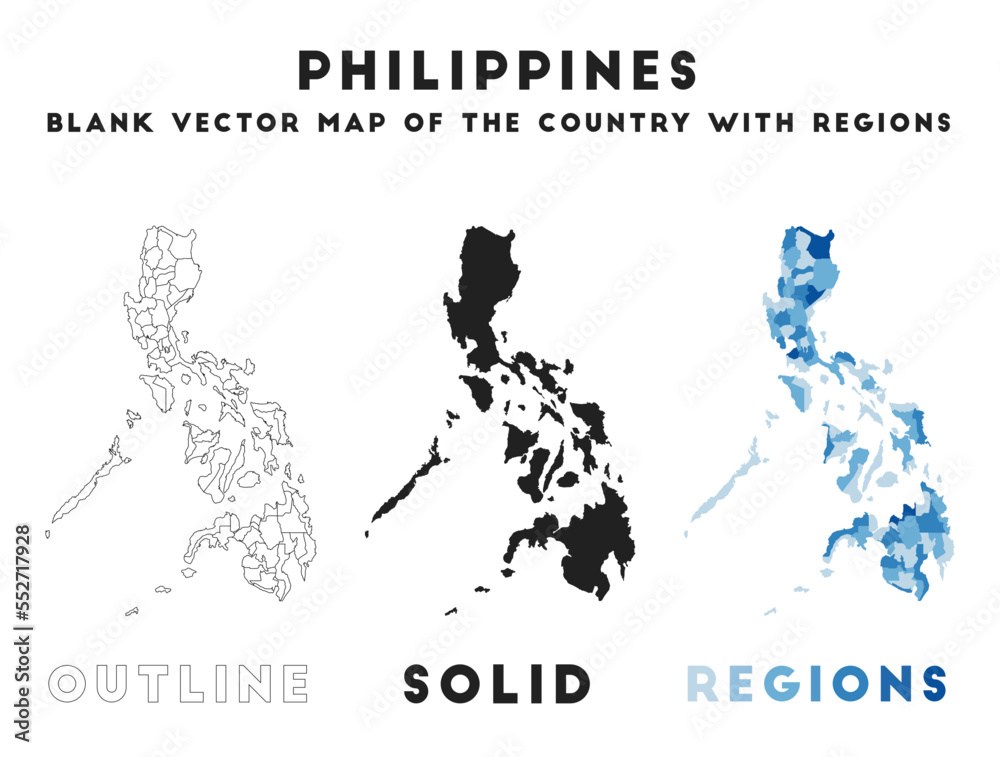 PHILIPPINES
BLANK VECTOR MAP OF THE COUNTRY WITH REGIONS

OUTLINE
SOLID
REGIONS

Adobe Stock | #552717928