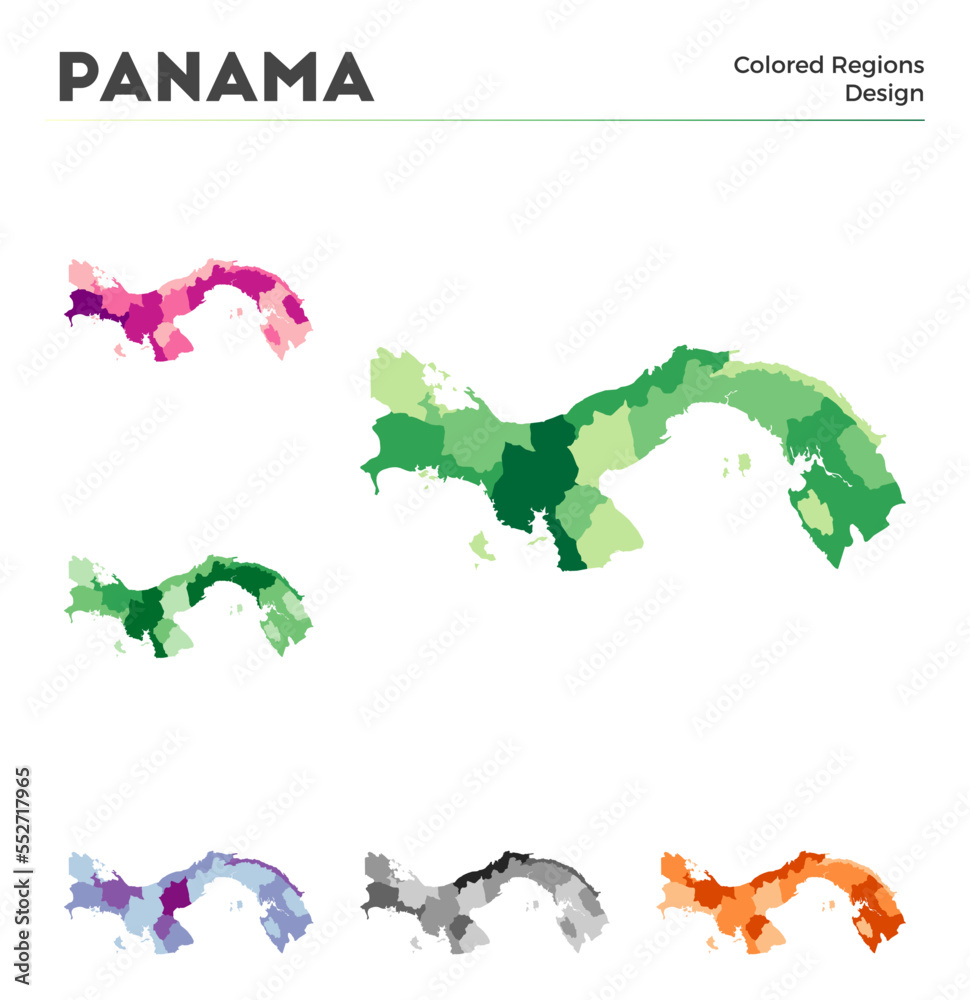 PANAMA

Colored Regions
Design

Adobe Stock | #552717965