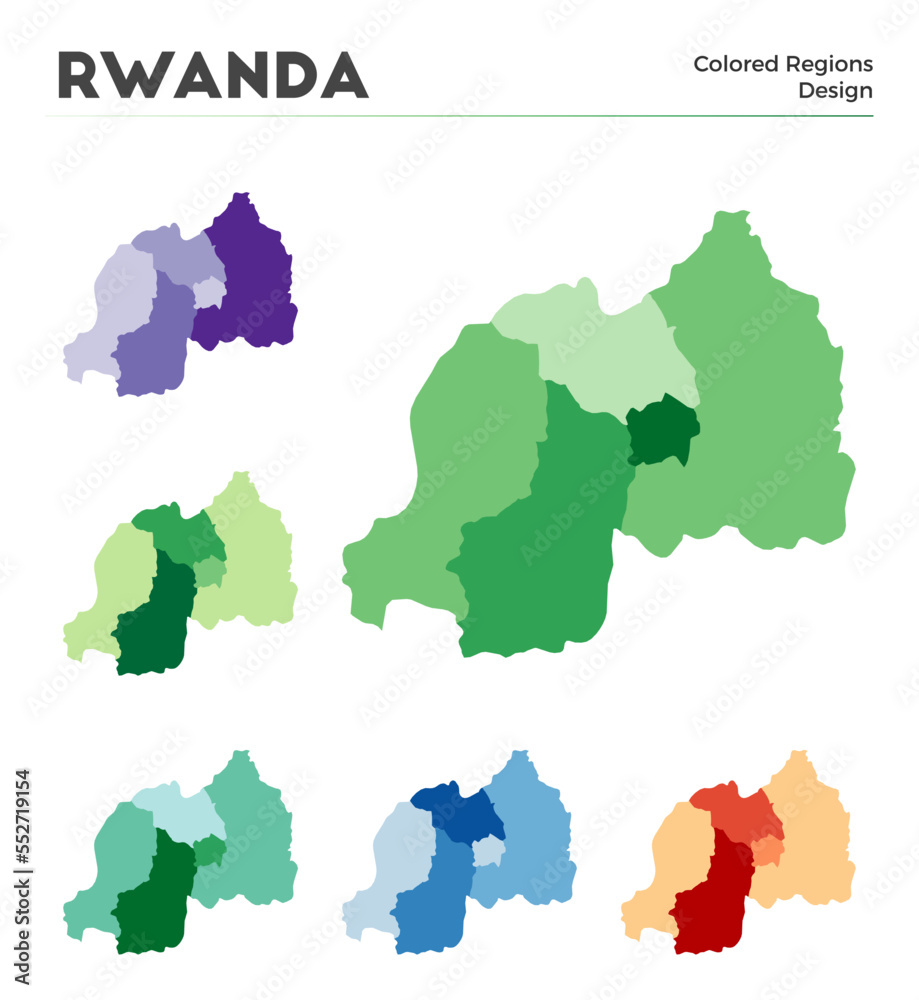 RWANDA

Colored Regions
Design

Adobe Stock | #552719154