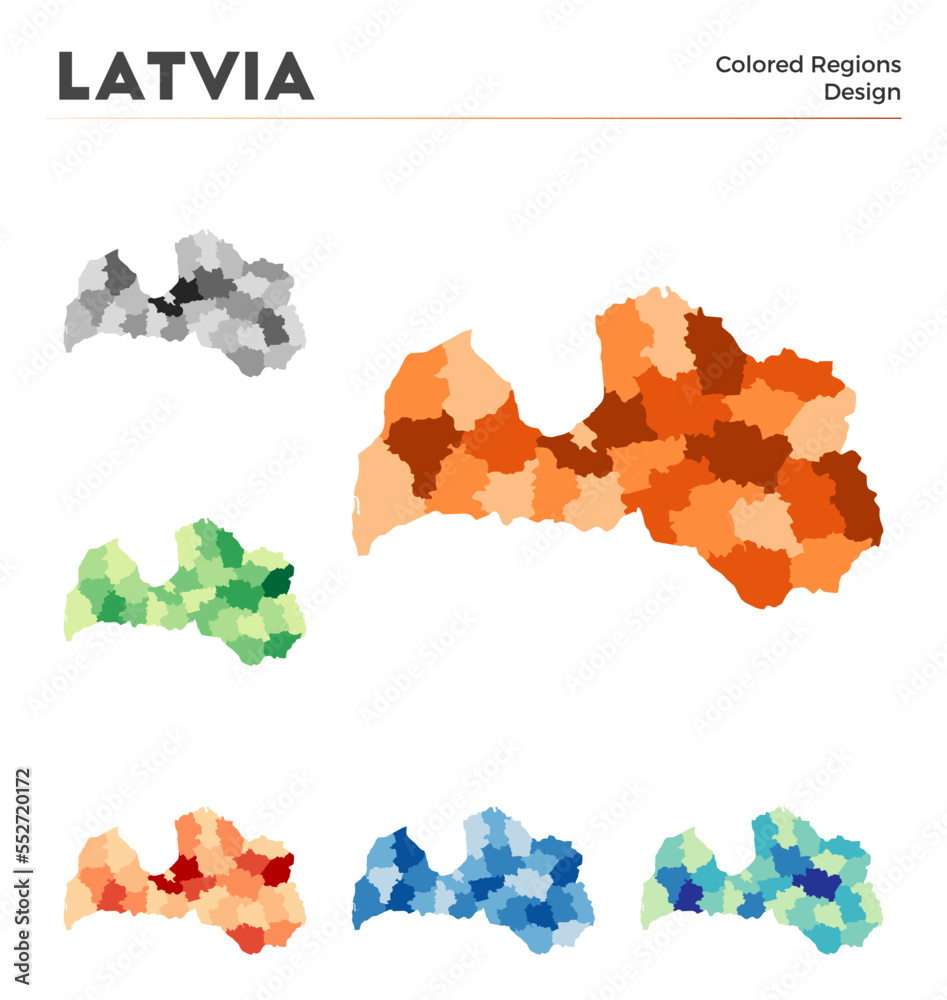 LATVIA

Colored Regions
Design

Adobe Stock | #552720172