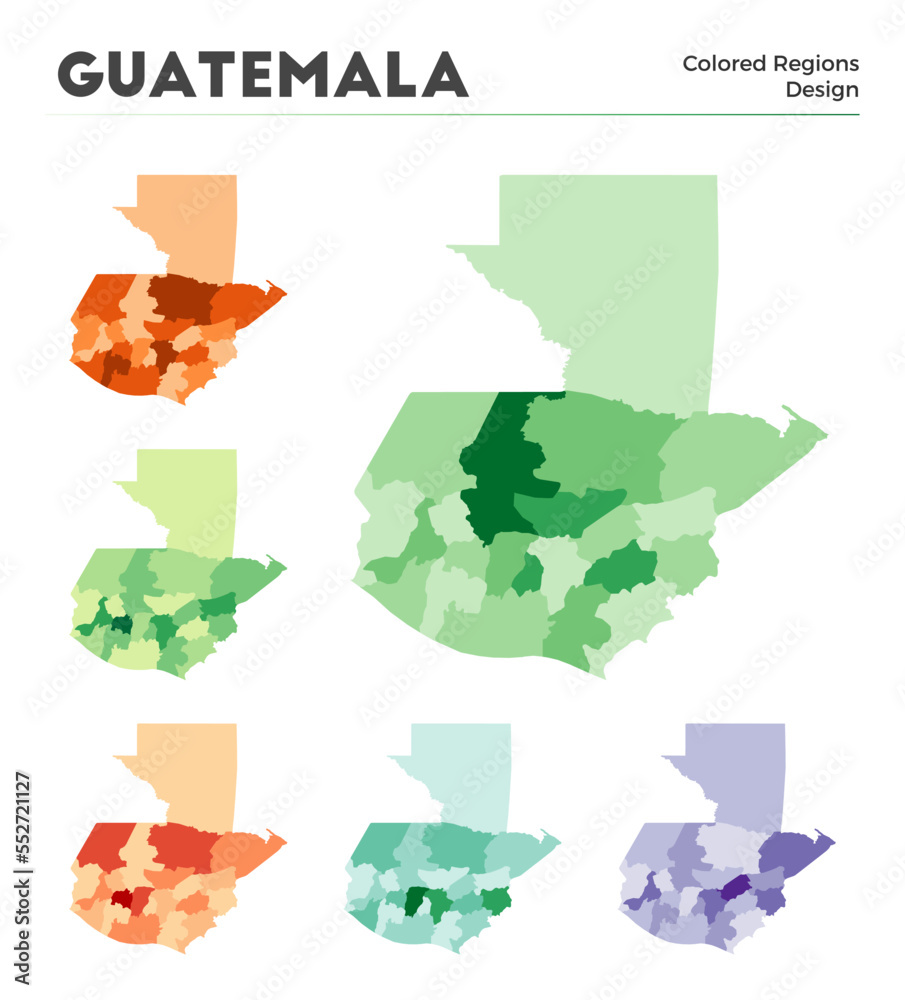 GUATEMALA

Colored Regions Design

Adobe Stock | #552721127