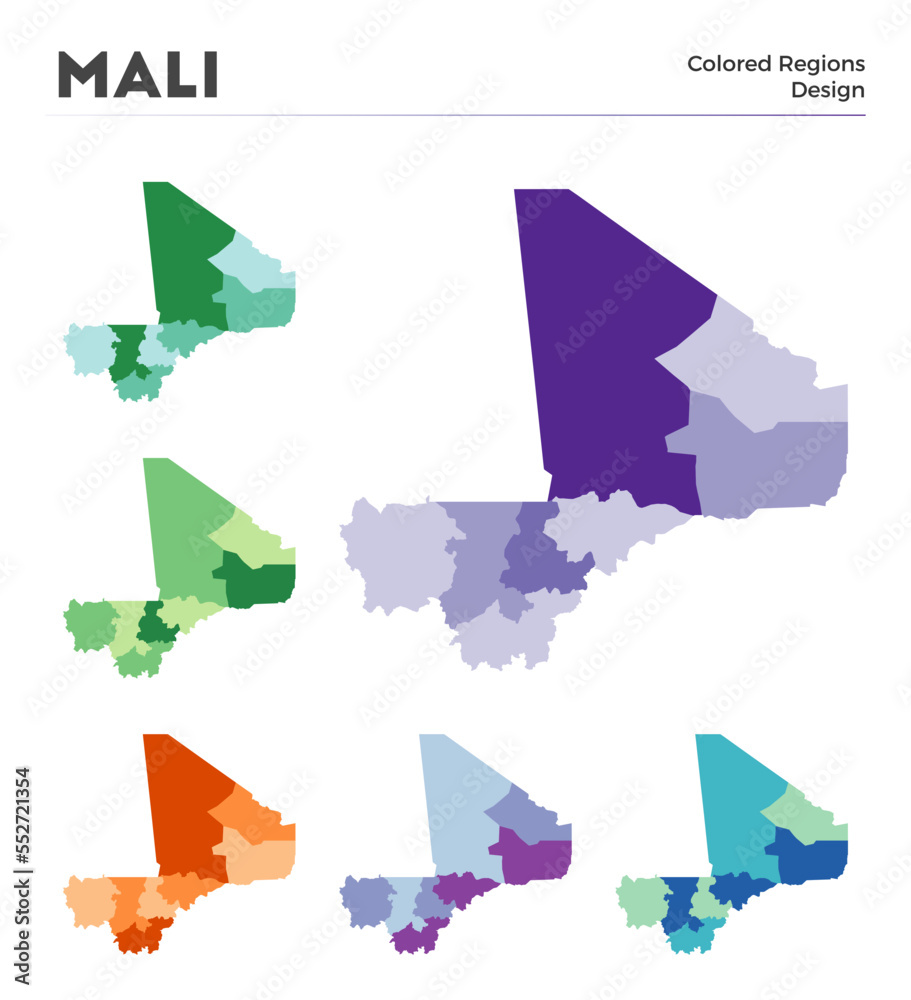 MALI

Colored Regions
Design

Adobe Stock | #552721354