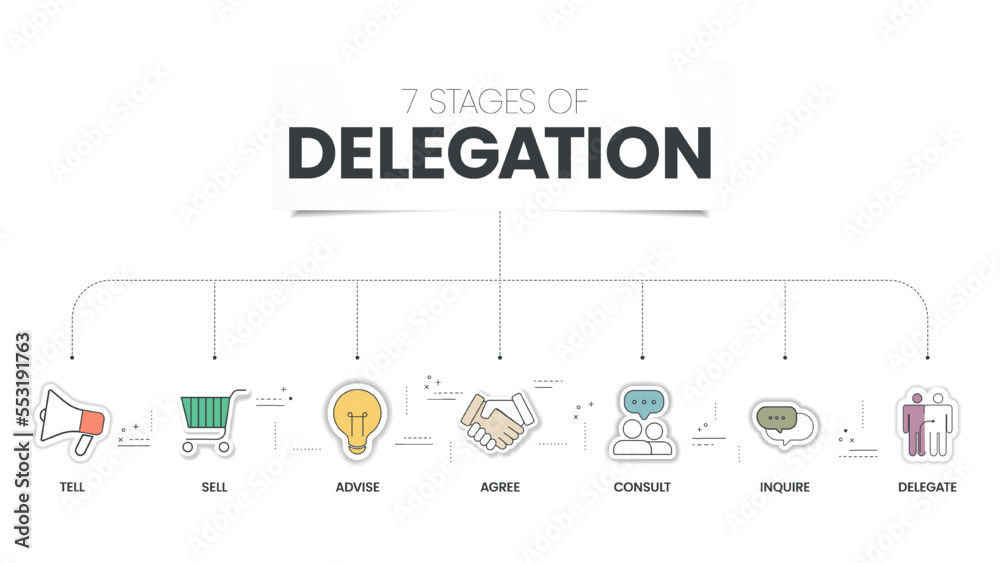 7 STAGES OF
DELEGATION

TELL

SELL

ADVISE

AGREE

CONSULT

INQUIRE

DELEGATE

Adobe Stock | #553191763