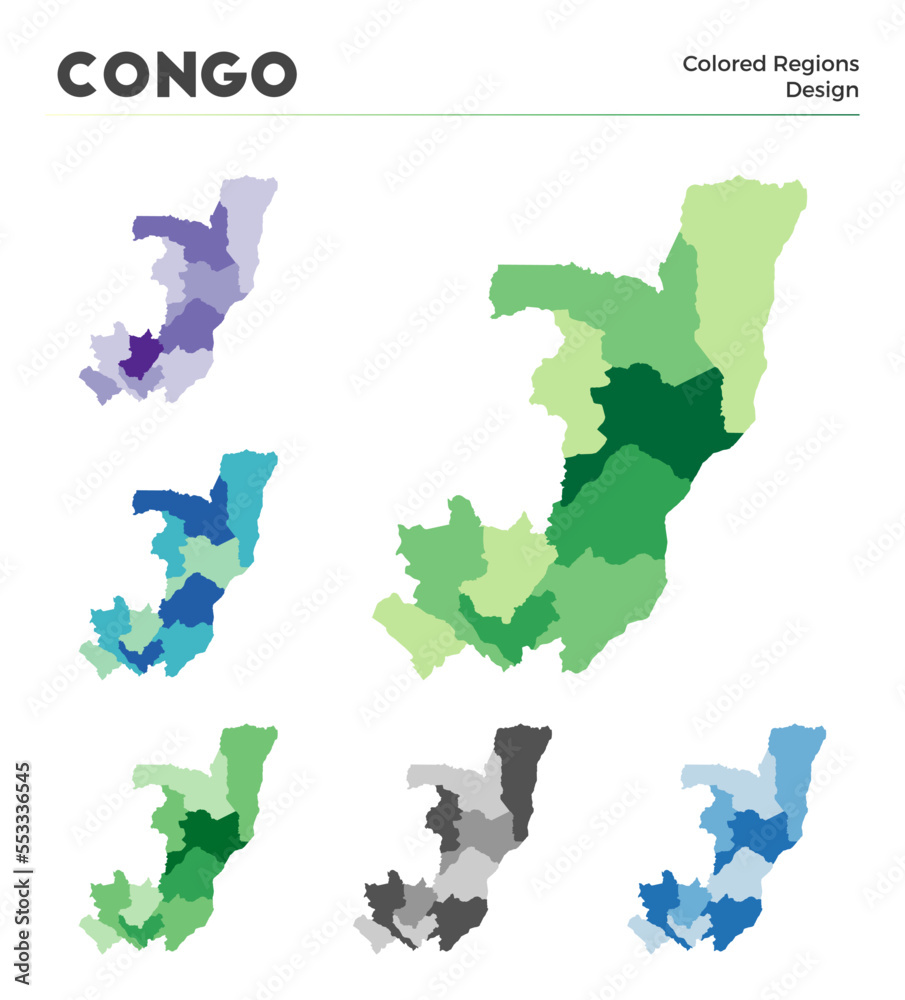 CONGO

Colored Regions Design

Adobe Stock | #553336545