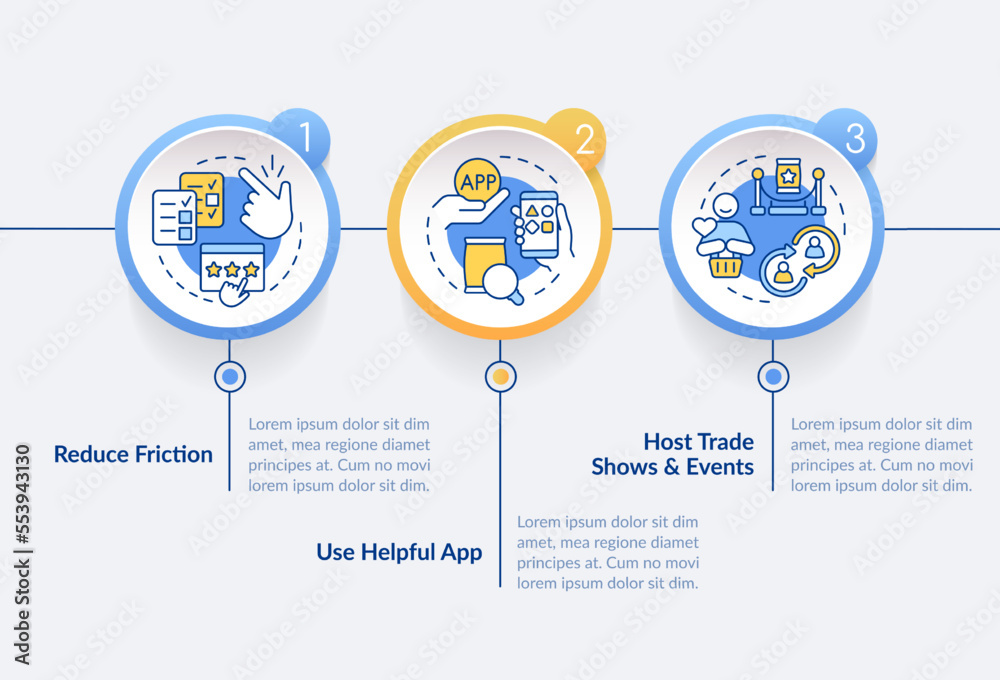 1

2

APP

3

Reduce Friction

Lorem ipsum dolor sit dim amet, mea regione diamet principes at. Cum no movi lorem ipsum dolor sit dim.

Use Helpful App

Lorem ipsum dolor sit dim amet, mea regione diamet principes at. Cum no movi lorem ipsum dolor sit dim.

Host Trade Shows & Events

Lorem ipsum dolor sit dim amet, mea regione diamet principes at. Cum no movi lorem ipsum dolor sit dim.

Adobe Stock | #553943130