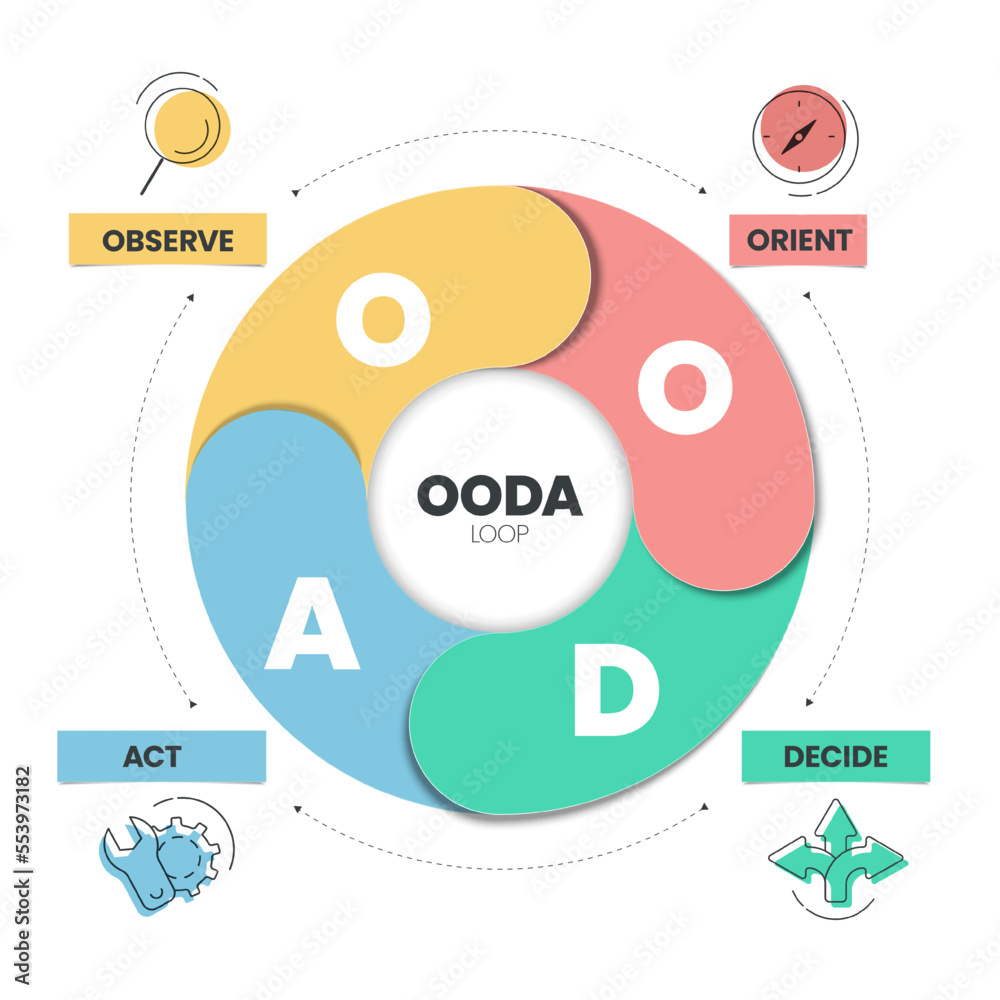 OBSERVE

ORIENT

O

O

OODA
LOOP

A

D

ACT

DECIDE

Adobe Stock | #553973182