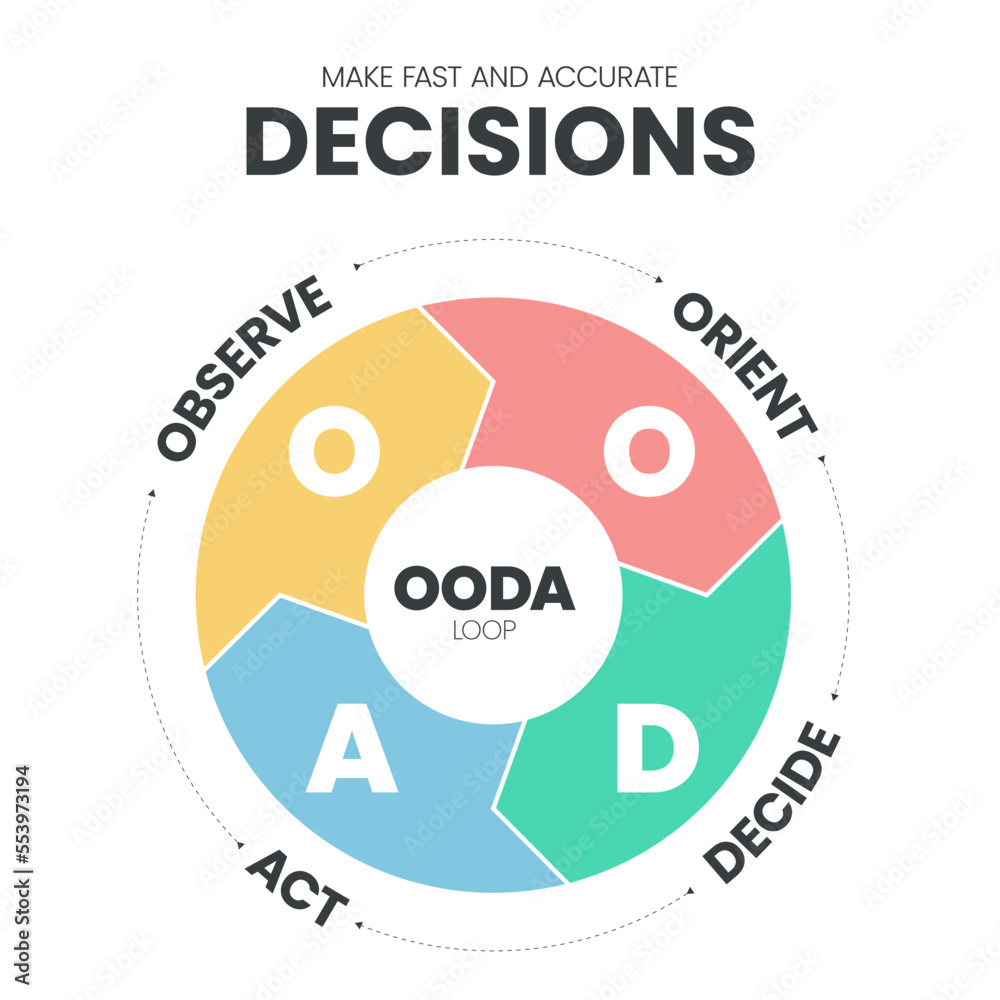 MAKE FAST AND ACCURATE
DECISIONS

OBSERVE
ORIENT
O
O
OODA
LOOP
A
D
ACT
DECIDE

Adobe Stock | #553973194