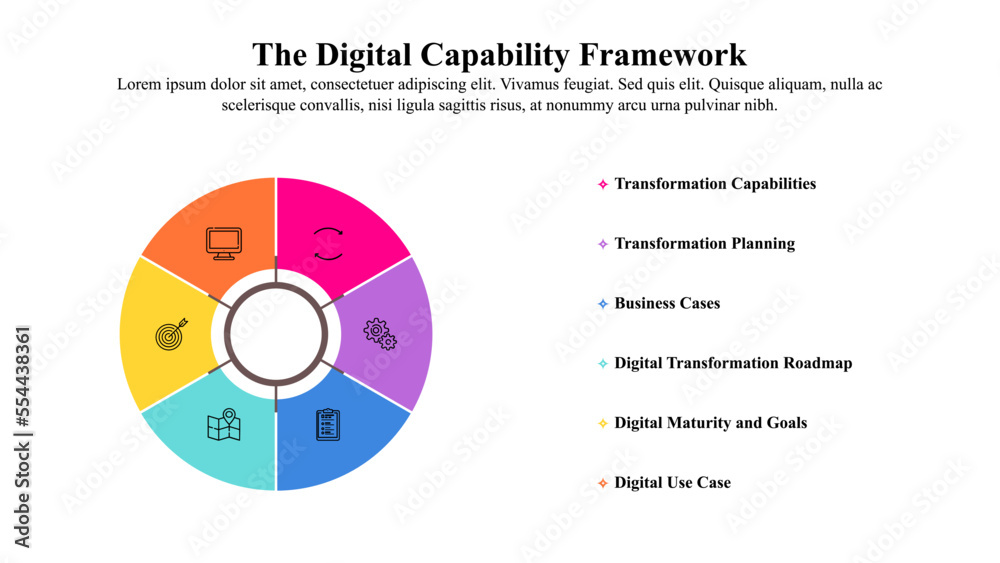 The Digital Capability Framework

Lorem ipsum dolor sit amet, consectetuer adipiscing elit. Vivamus feugiat. Sed quis elit. Quisque aliquam, nulla ac scelerisque convallis, nisi ligula sagittis risus, at nonummy arcu urna pulvinar nibh.

Transformation Capabilities

Transformation Planning

Business Cases

Digital Transformation Roadmap

Digital Maturity and Goals

Digital Use Case

Adobe Stock | #554438361