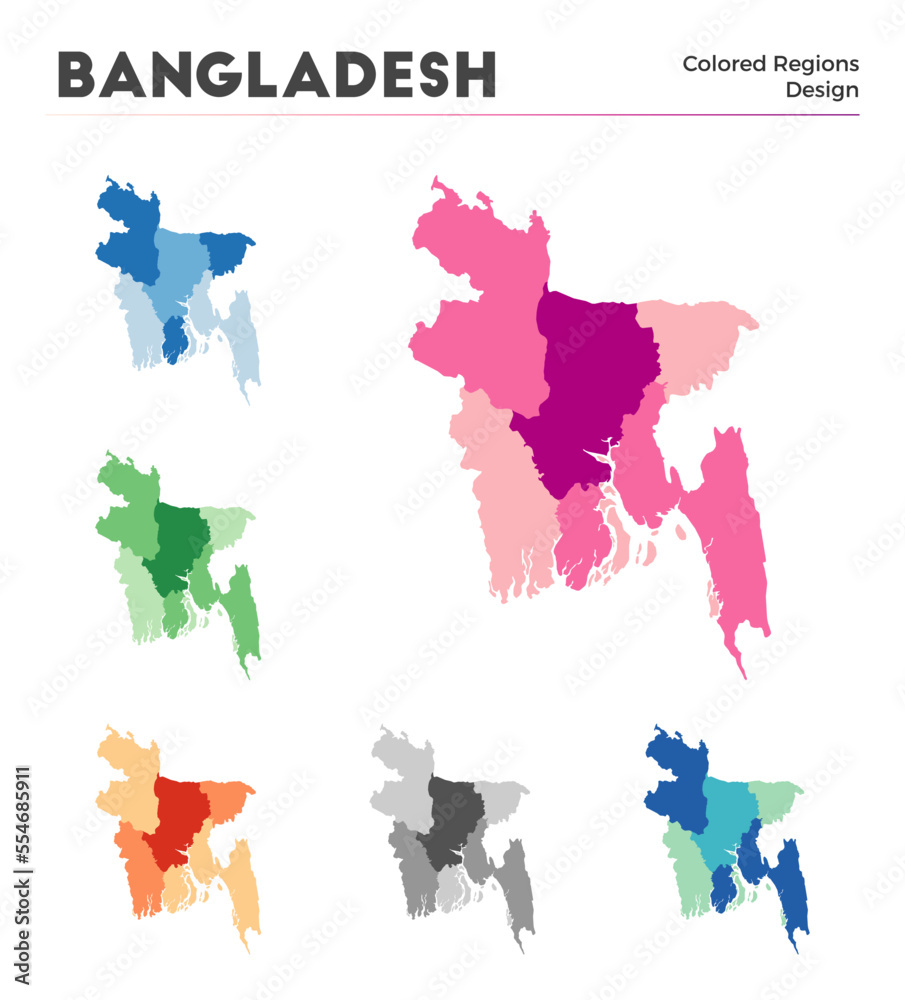 BANGLADESH

Colored Regions
Design

Adobe Stock | #554685911