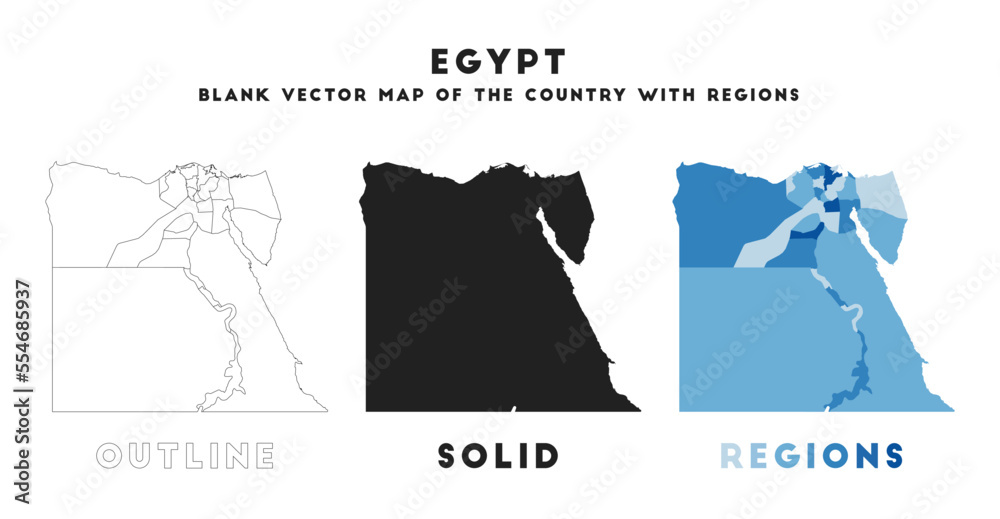 EGYPT
BLANK VECTOR MAP OF THE COUNTRY WITH REGIONS

OUTLINE
SOLID
REGIONS

Adobe Stock | #554685937