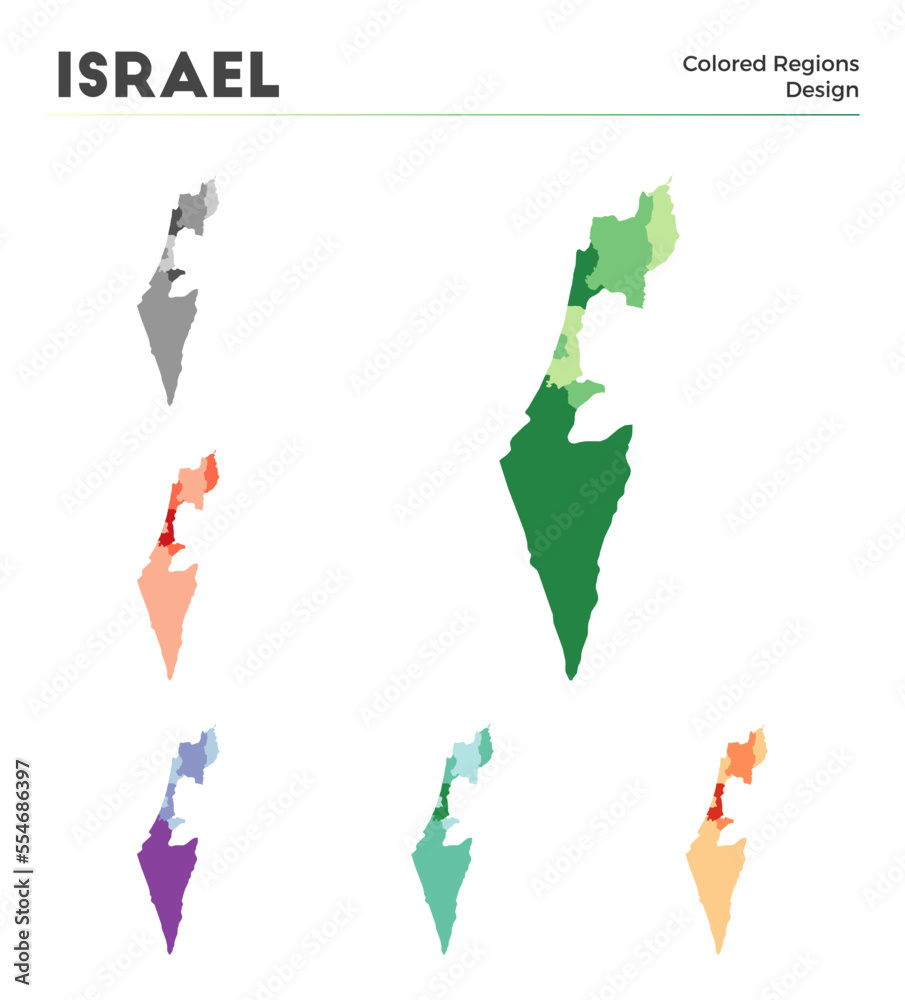 ISRAEL

Colored Regions Design

Adobe Stock | #554686397