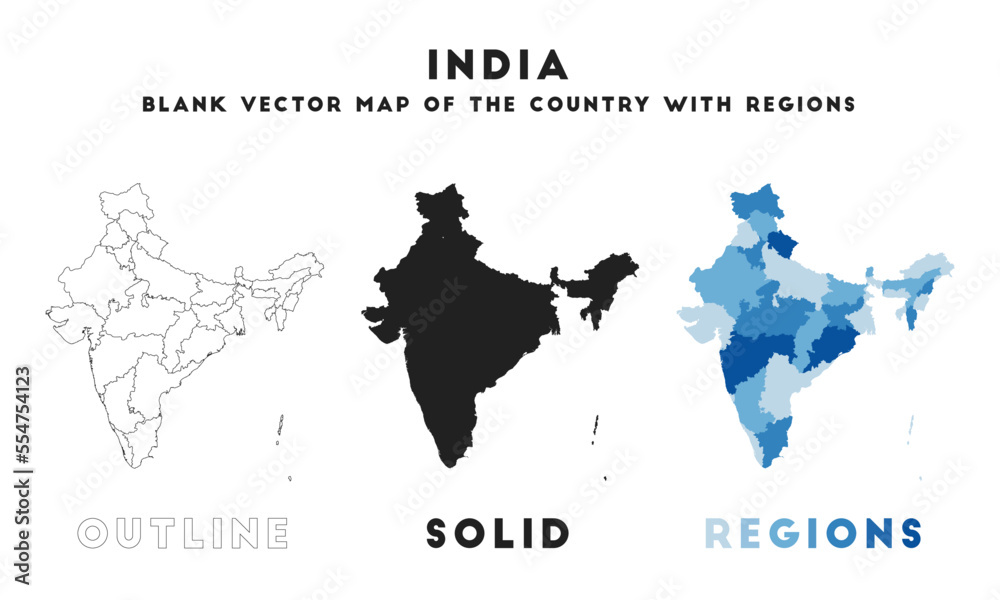 INDIA
BLANK VECTOR MAP OF THE COUNTRY WITH REGIONS

OUTLINE SOLID REGIONS

Adobe Stock | #554754123