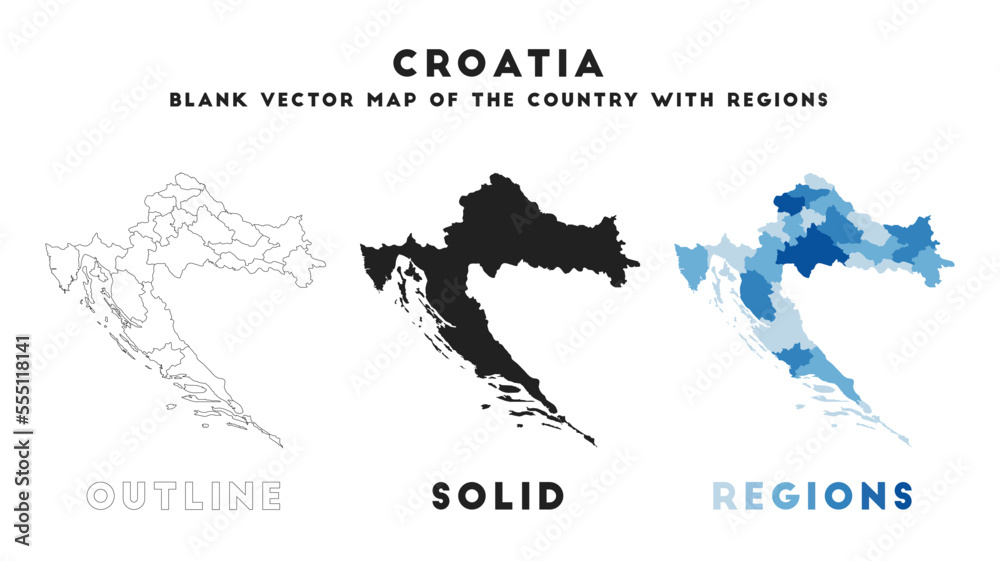 CROATIA
BLANK VECTOR MAP OF THE COUNTRY WITH REGIONS

OUTLINE
SOLID
REGIONS

Adobe Stock | #555118141