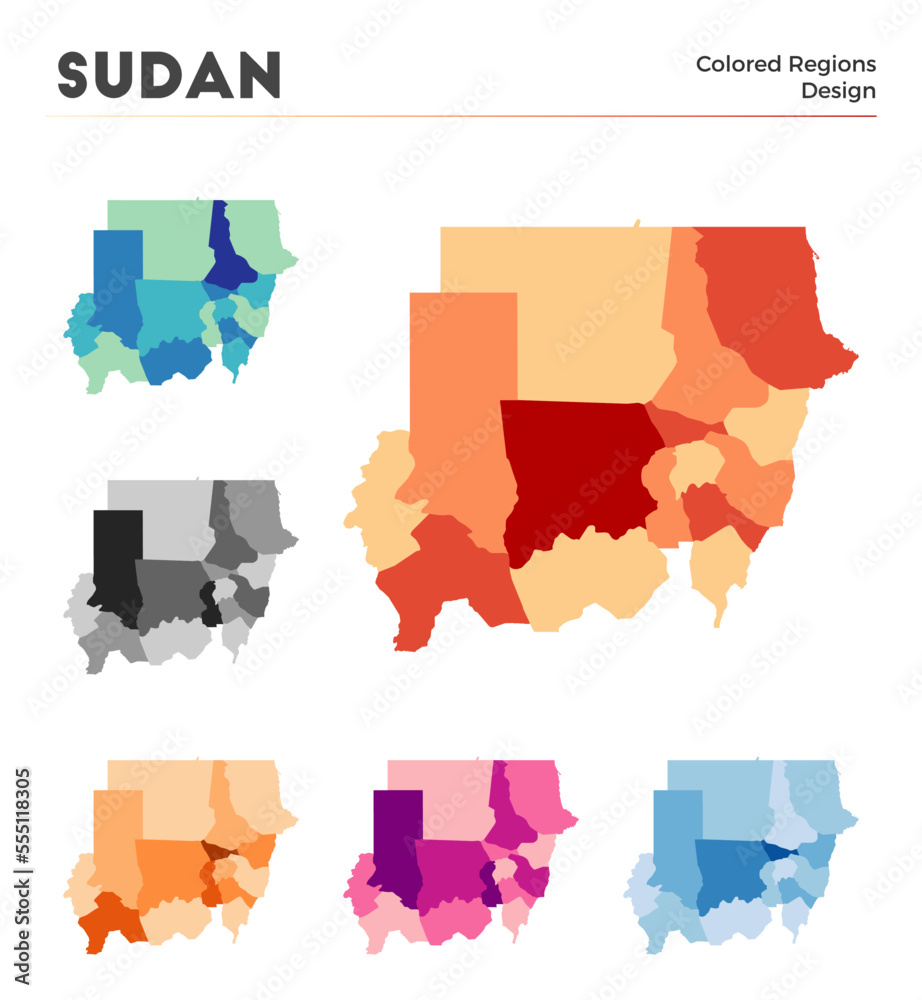 SUDAN

Colored Regions Design

Adobe Stock | #555118305