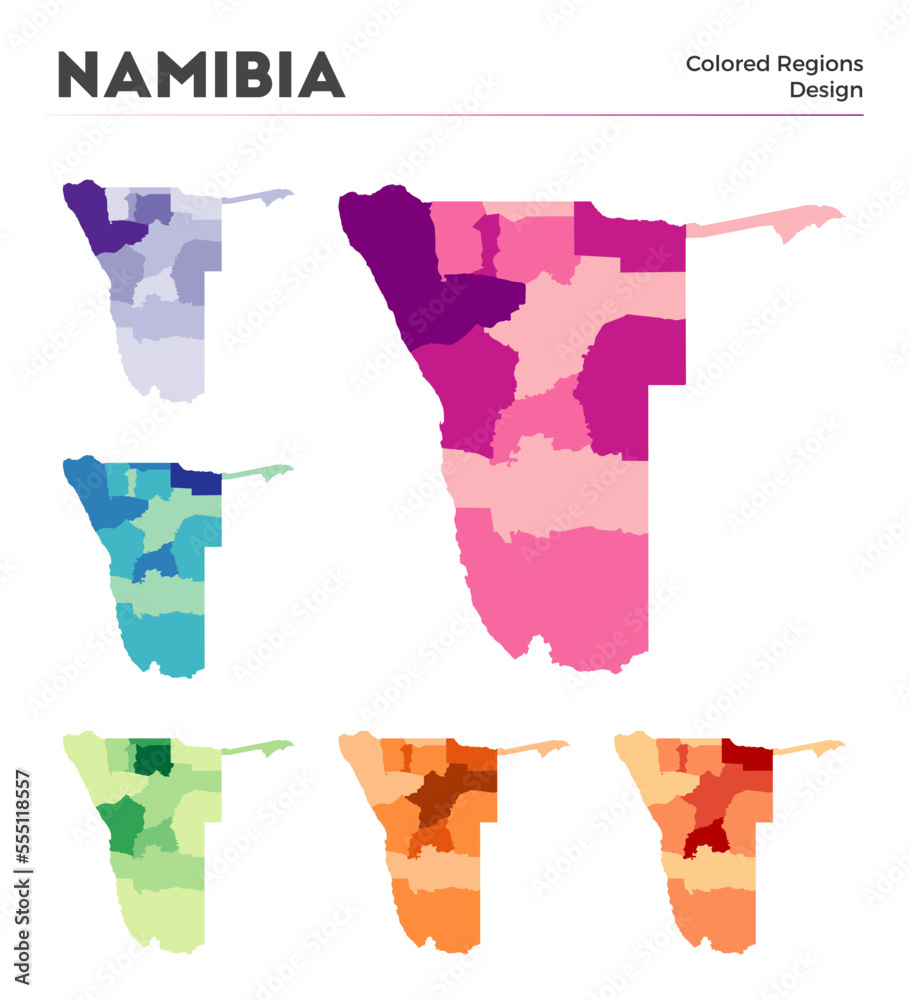 NAMIBIA

Colored Regions
Design

Adobe Stock | #555118557