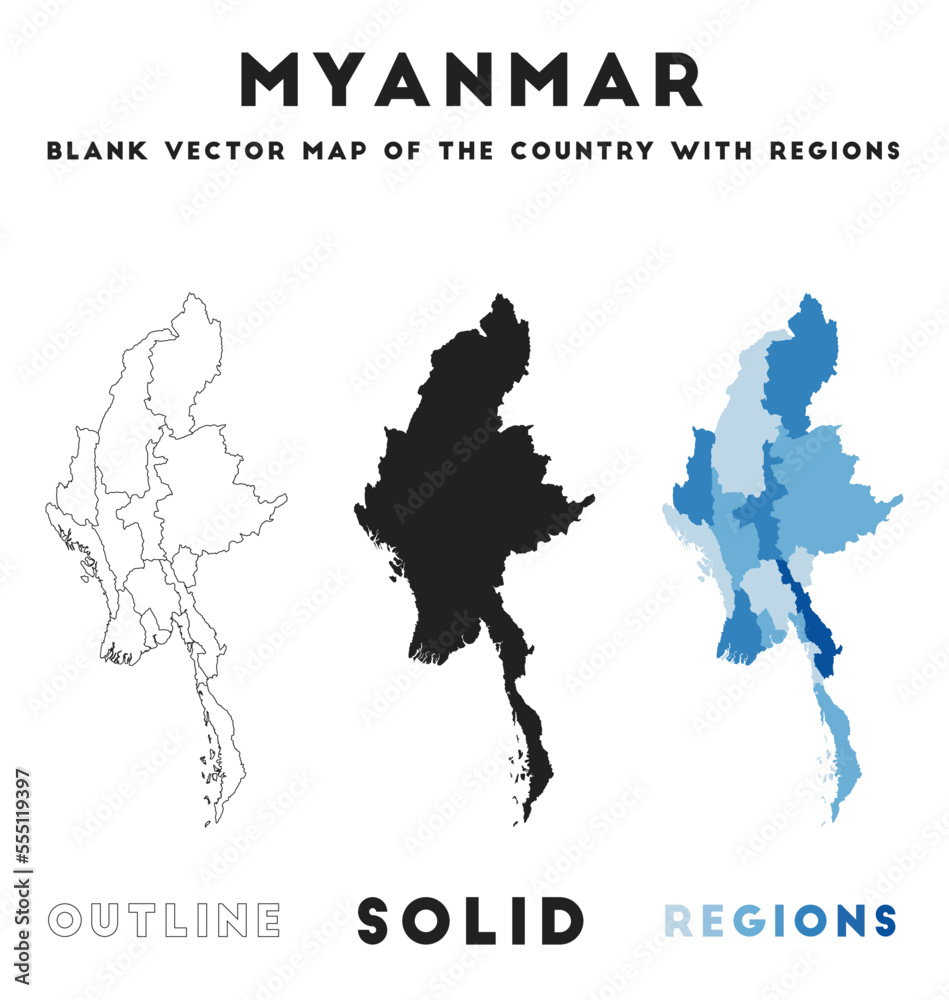 MYANMAR

BLANK VECTOR MAP OF THE COUNTRY WITH REGIONS

OUTLINE

SOLID

REGIONS

Adobe Stock | #555119397