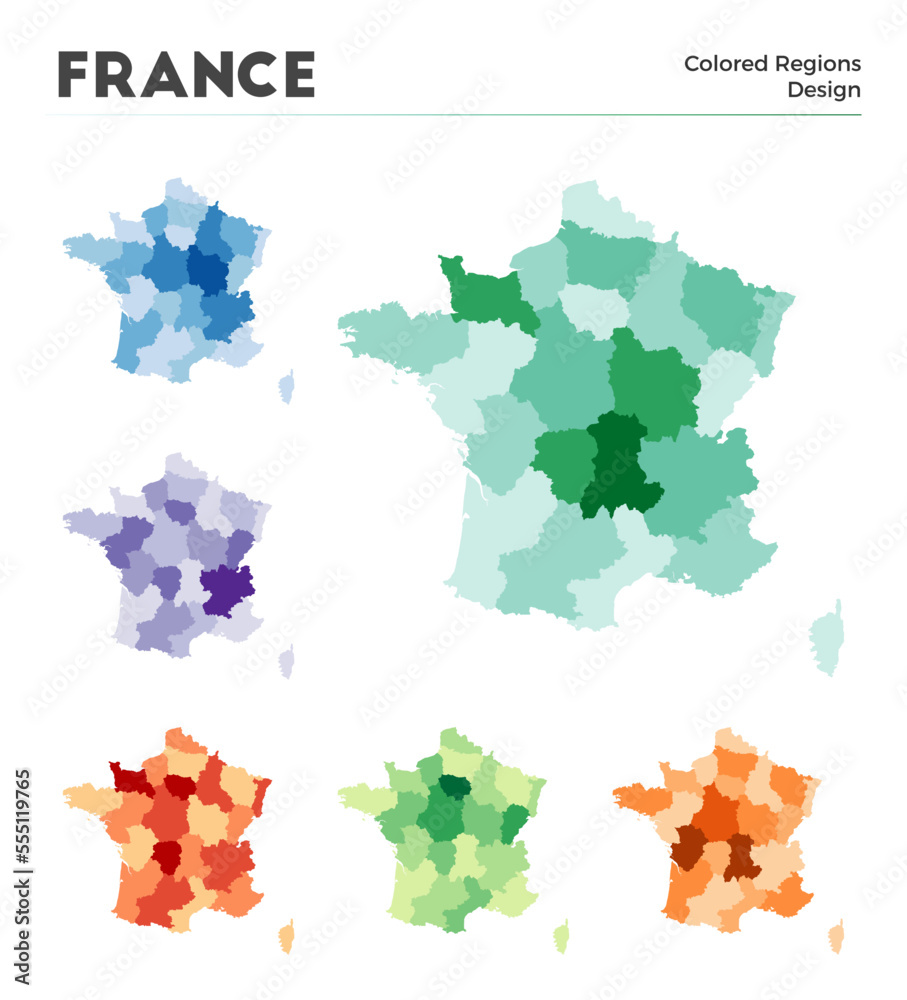 FRANCE

Colored Regions Design

Adobe Stock | #555119765