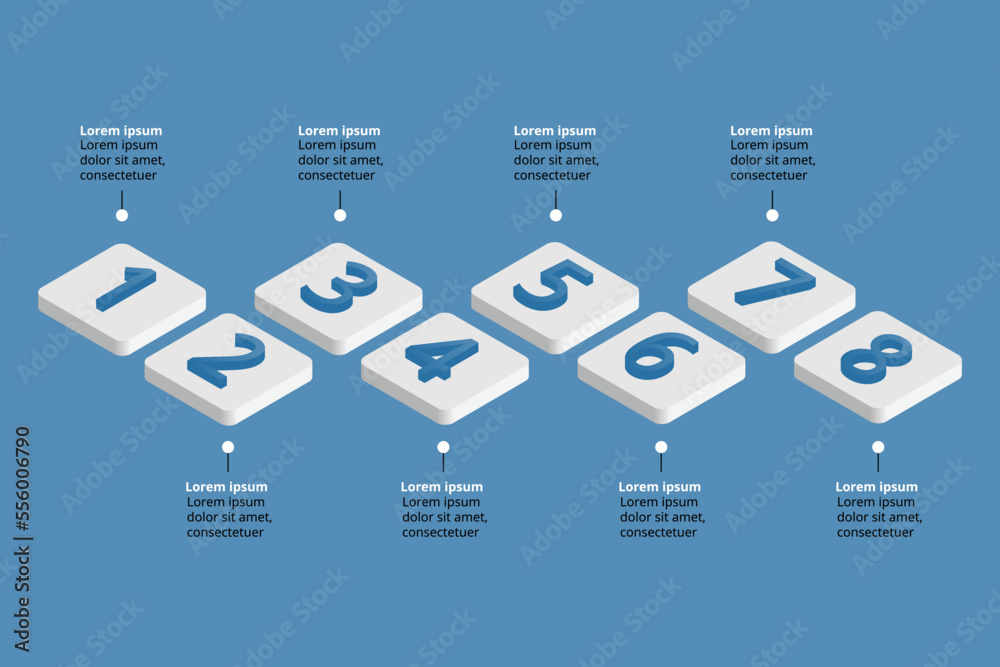 Lorem ipsum
Lorem ipsum dolor sit amet, consectetuer

Lorem ipsum
Lorem ipsum dolor sit amet, consectetuer

Lorem ipsum
Lorem ipsum dolor sit amet, consectetuer

Lorem ipsum
Lorem ipsum dolor sit amet, consectetuer

1

3

5

7

2

4

6

8

Lorem ipsum
Lorem ipsum dolor sit amet, consectetuer

Lorem ipsum
Lorem ipsum dolor sit amet, consectetuer

Lorem ipsum
Lorem ipsum dolor sit amet, consectetuer

Lorem ipsum
Lorem ipsum dolor sit amet, consectetuer

Adobe Stock | #556006790