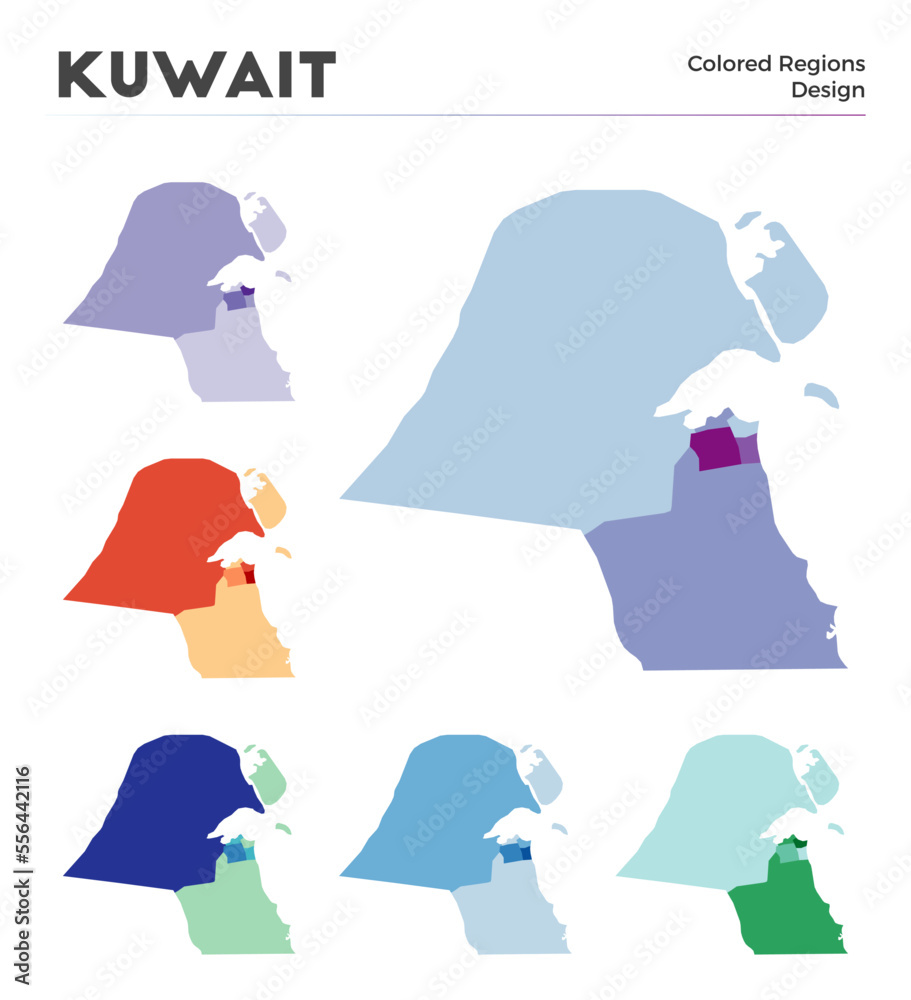 KUWAIT

Colored Regions
Design

Adobe Stock | #556442116