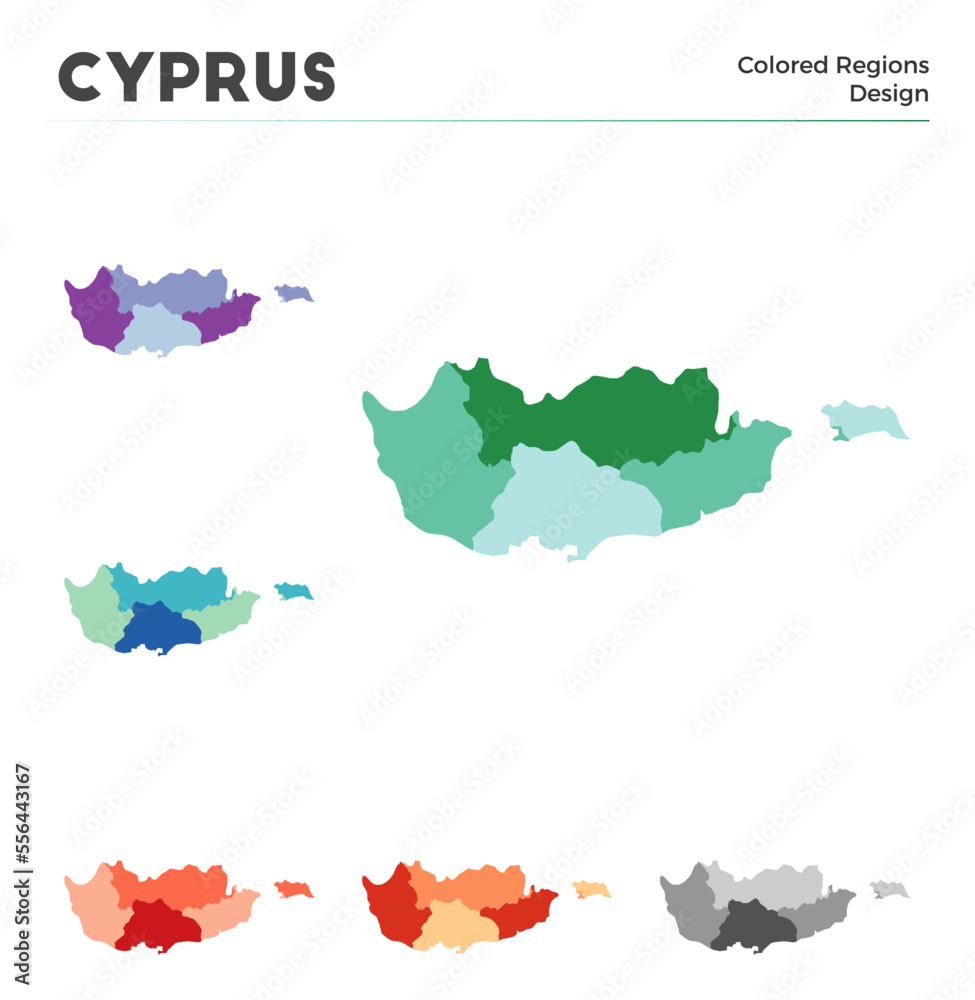 CYPRUS

Colored Regions Design

Adobe Stock | #556443167