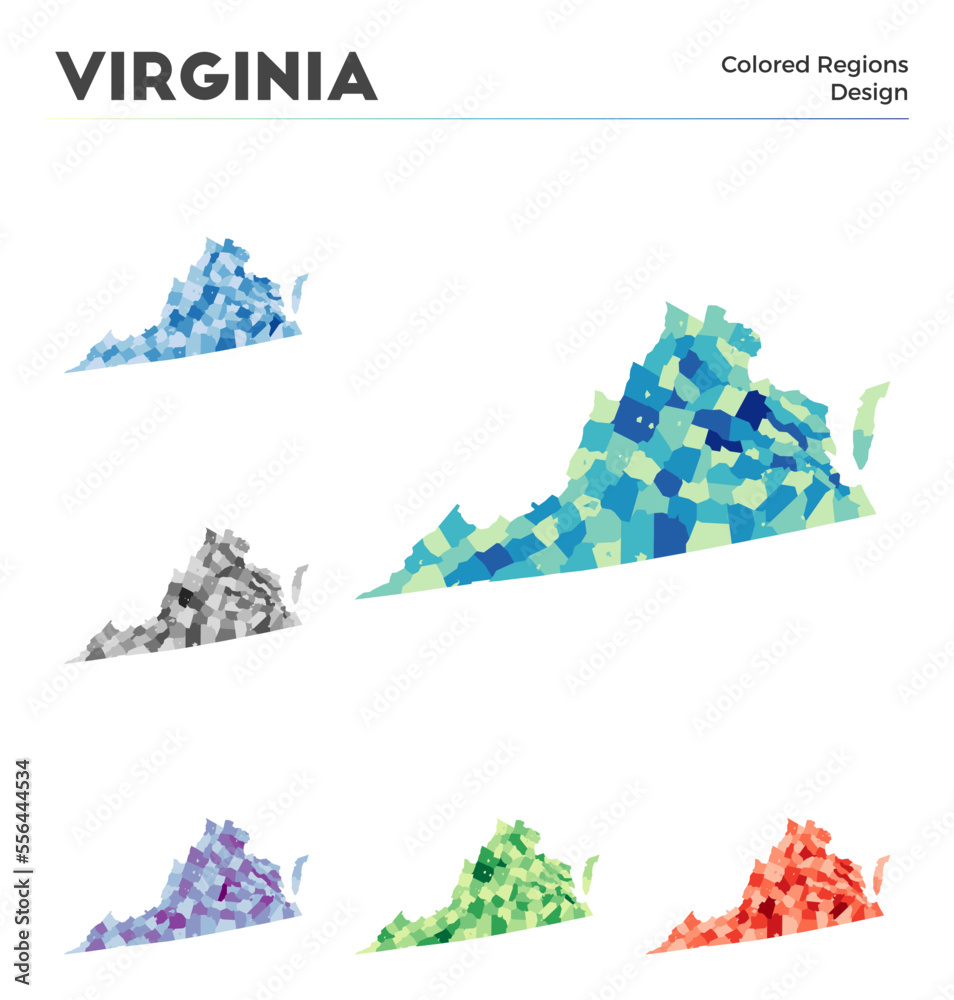 VIRGINIA

Colored Regions Design

Adobe Stock | #556444534