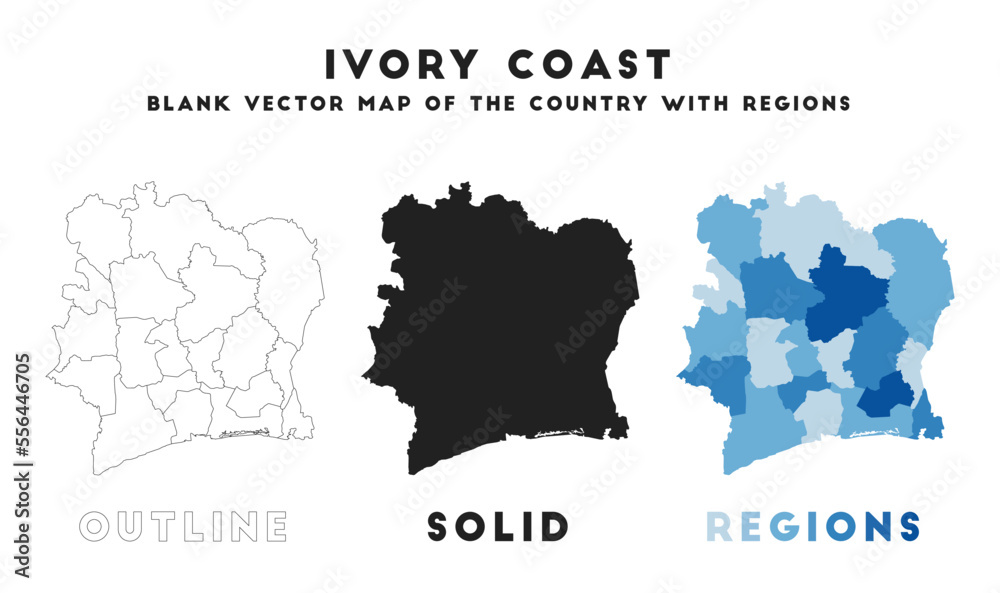 IVORY COAST
BLANK VECTOR MAP OF THE COUNTRY WITH REGIONS

OUTLINE
SOLID
REGIONS

Adobe Stock
#556446705