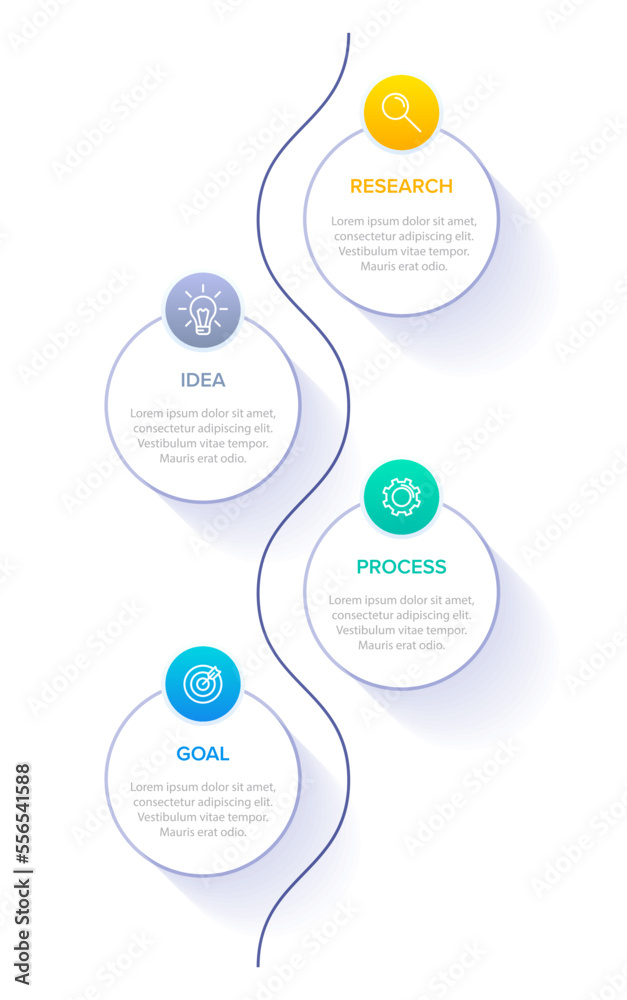 RESEARCH

Lorem ipsum dolor sit amet, consectetur adipiscing elit. Vestibulum vitae tempor. Mauris erat odio.

IDEA

Lorem ipsum dolor sit amet, consectetur adipiscing elit. Vestibulum vitae tempor. Mauris erat odio.

PROCESS

Lorem ipsum dolor sit amet, consectetur adipiscing elit. Vestibulum vitae tempor. Mauris erat odio.

GOAL

Lorem ipsum dolor sit amet, consectetur adipiscing elit. Vestibulum vitae tempor. Mauris erat odio.

Adobe Stock | #556541588