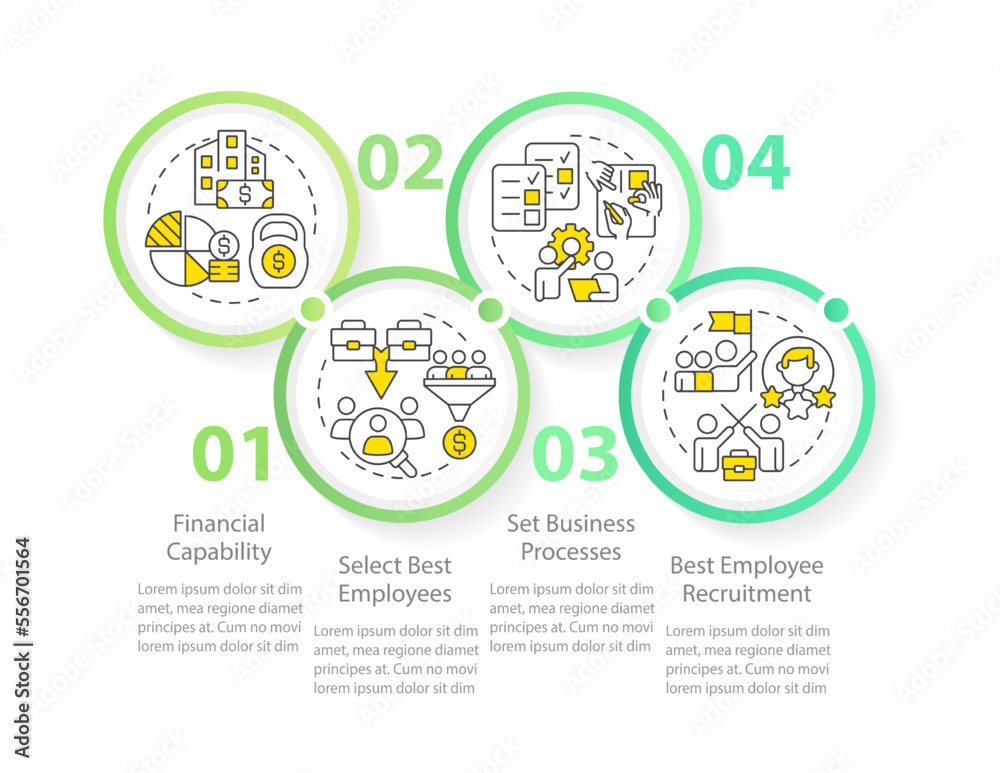 01

Financial Capability

Lorem ipsum dolor sit dim amet, mea regione diamet principes at. Cum no movi lorem ipsum dolor sit dim

02

Select Best Employees

Lorem ipsum dolor sit dim amet, mea regione diamet principes at. Cum no movi lorem ipsum dolor sit dim

03

Set Business Processes

Lorem ipsum dolor sit dim amet, mea regione diamet principes at. Cum no movi lorem ipsum dolor sit dim

04

Best Employee Recruitment

Lorem ipsum dolor sit dim amet, mea regione diamet principes at. Cum no movi lorem ipsum dolor sit dim

Adobe Stock | #556701564