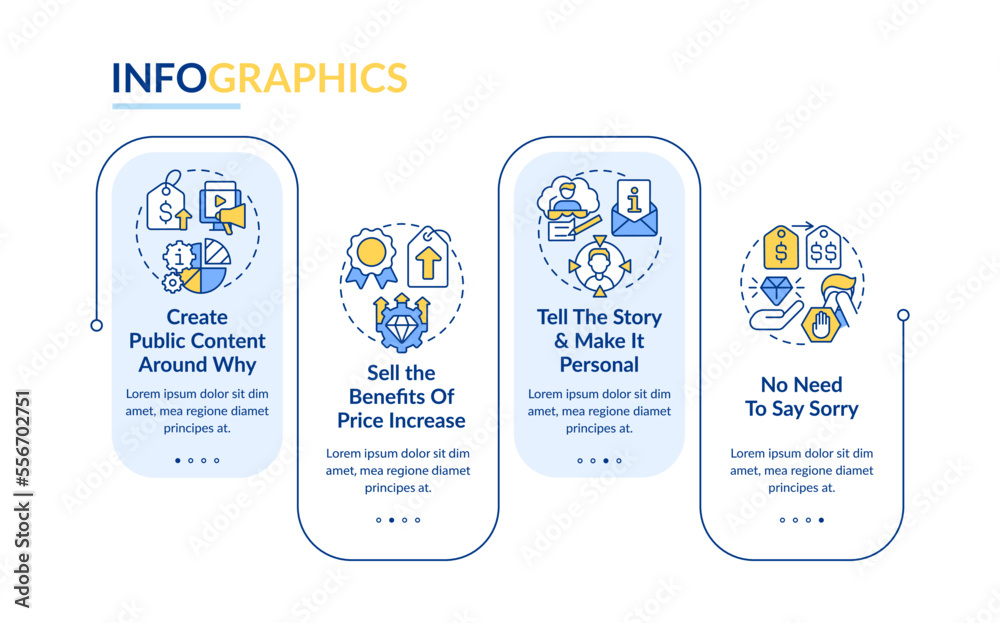 INFOGRAPHICS

Create Public Content Around Why

Lorem ipsum dolor sit dim amet, mea regione diamet principes at.

Sell the Benefits Of Price Increase

Lorem ipsum dolor sit dim amet, mea regione diamet principes at.

Tell The Story & Make It Personal

Lorem ipsum dolor sit dim amet, mea regione diamet principes at.

No Need To Say Sorry

Lorem ipsum dolor sit dim amet, mea regione diamet principes at.

Adobe Stock | #556702751