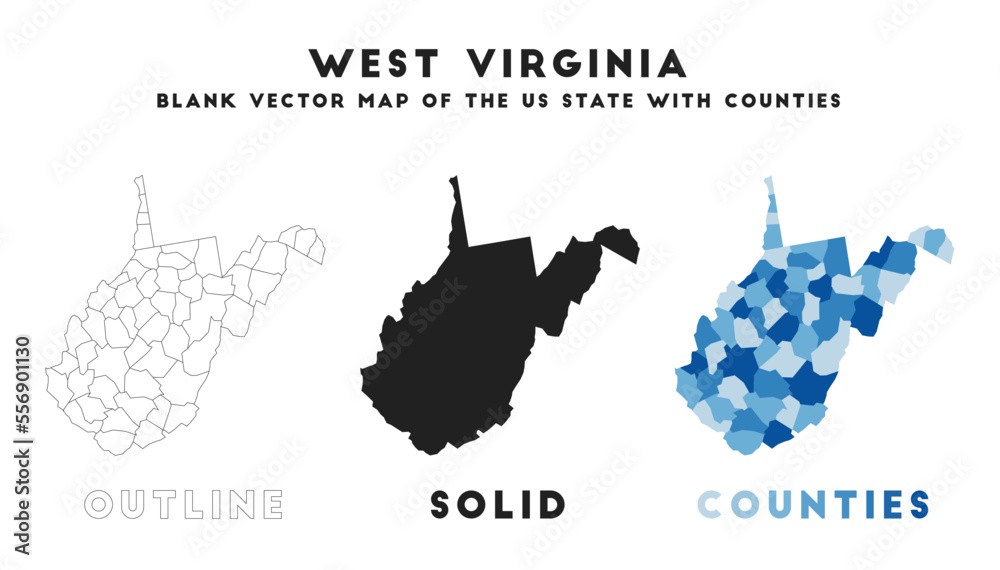 WEST VIRGINIA
BLANK VECTOR MAP OF THE US STATE WITH COUNTIES

OUTLINE

SOLID

COUNTIES

Adobe Stock | #556901130