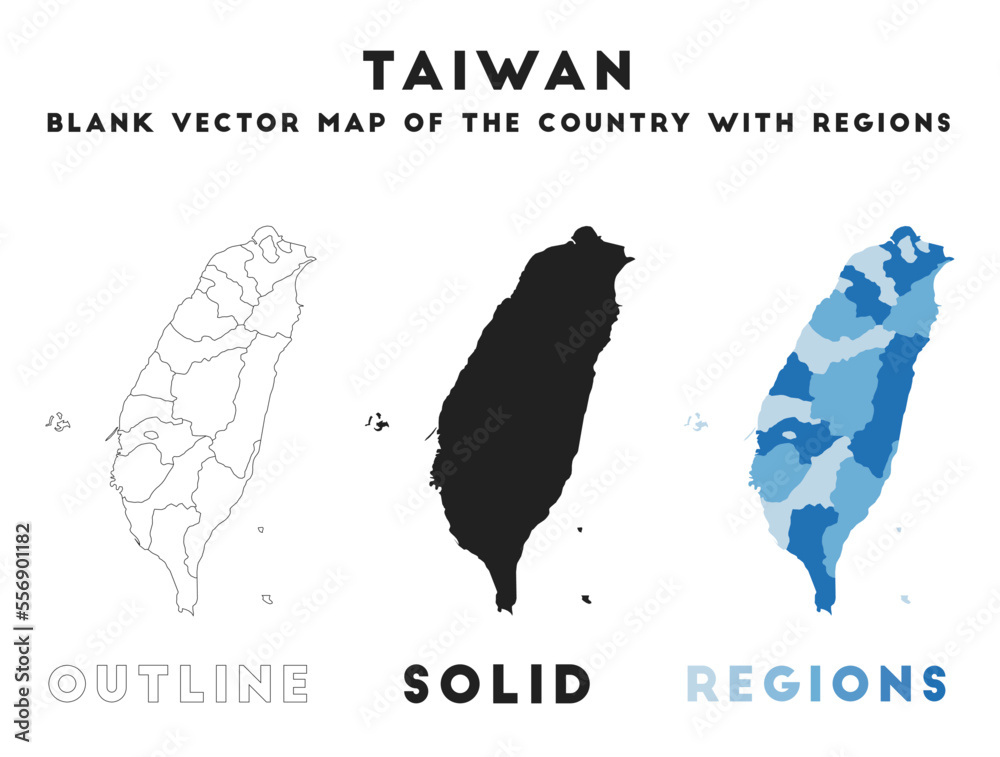 TAIWAN
BLANK VECTOR MAP OF THE COUNTRY WITH REGIONS

OUTLINE SOLID REGIONS

Adobe Stock | #556901182