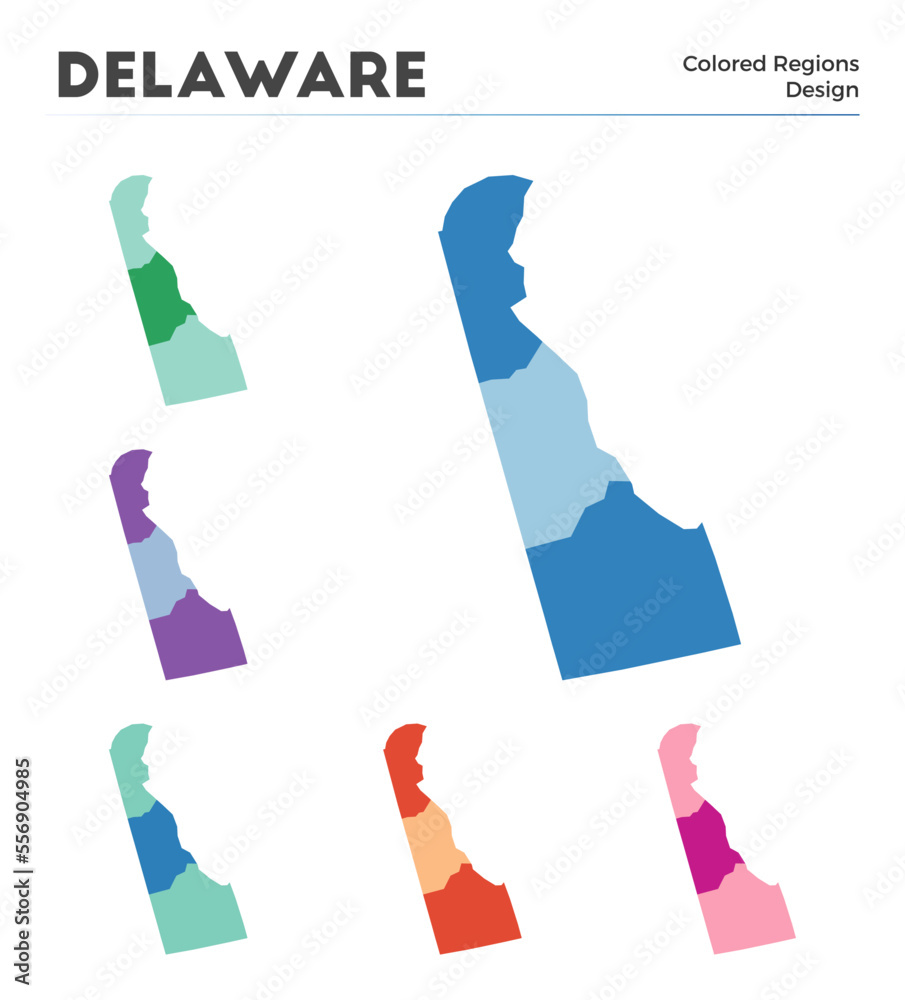 DELAWARE

Colored Regions Design

Adobe Stock | #556904985