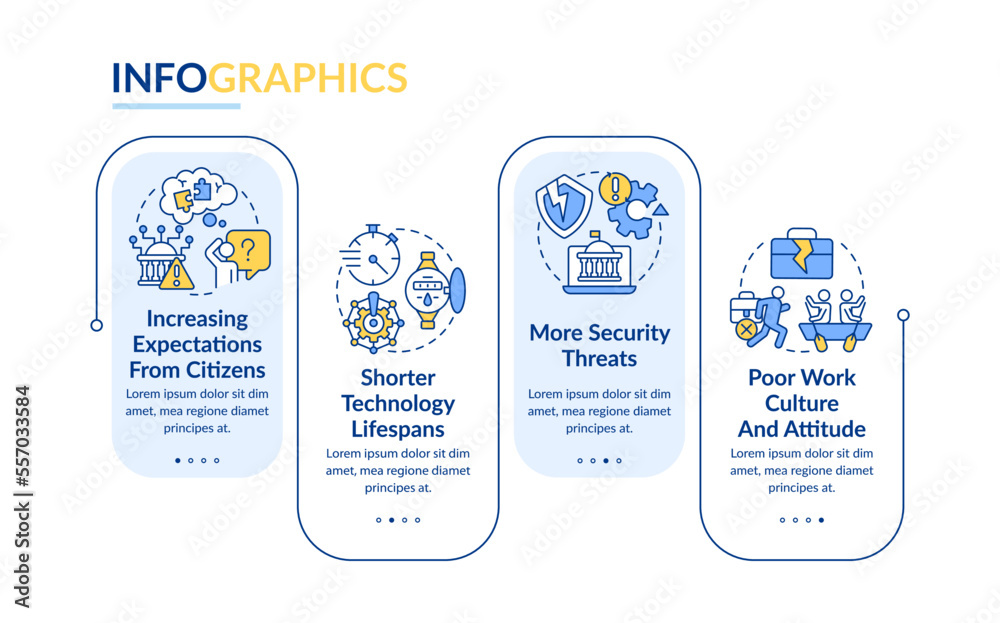 INFOGRAPHICS

Increasing Expectations From Citizens
Lorem ipsum dolor sit dim amet, mea regione diamet principes at.

Shorter Technology Lifespans
Lorem ipsum dolor sit dim amet, mea regione diamet principes at.

More Security Threats
Lorem ipsum dolor sit dim amet, mea regione diamet principes at.

Poor Work Culture And Attitude
Lorem ipsum dolor sit dim amet, mea regione diamet principes at.

Adobe Stock | #557033584