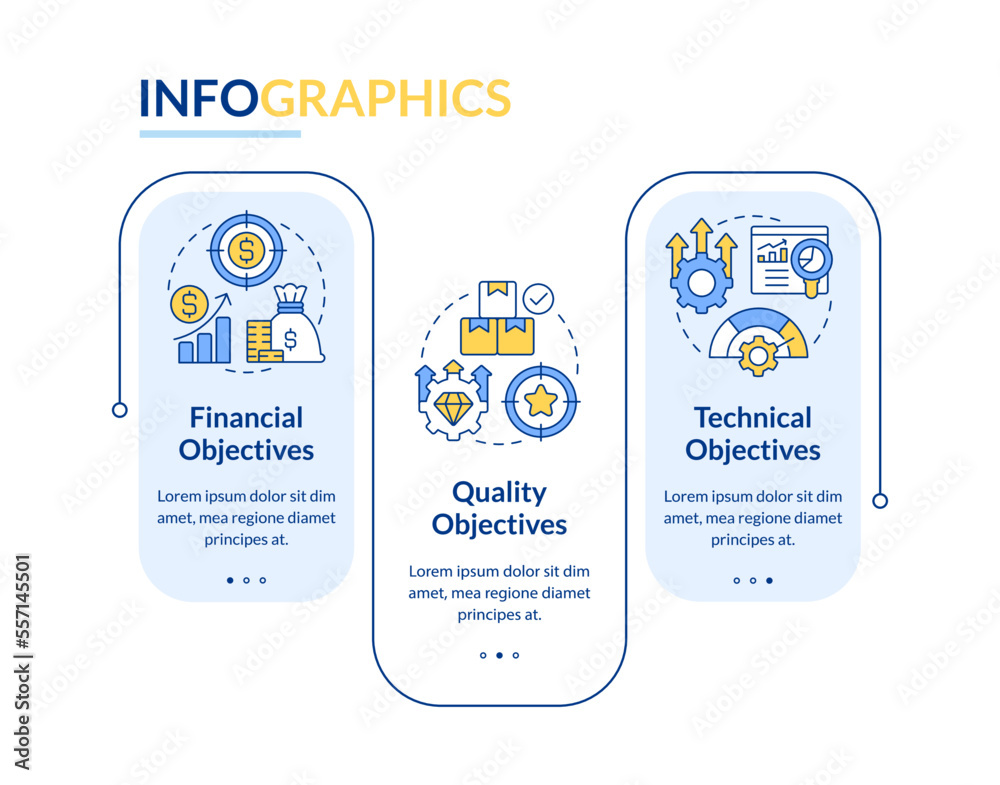 INFOGRAPHICS

Financial Objectives

Lorem ipsum dolor sit dim amet, mea regione diamet principes at.

Quality Objectives

Lorem ipsum dolor sit dim amet, mea regione diamet principes at.

Technical Objectives

Lorem ipsum dolor sit dim amet, mea regione diamet principes at.

Adobe Stock | #557145501