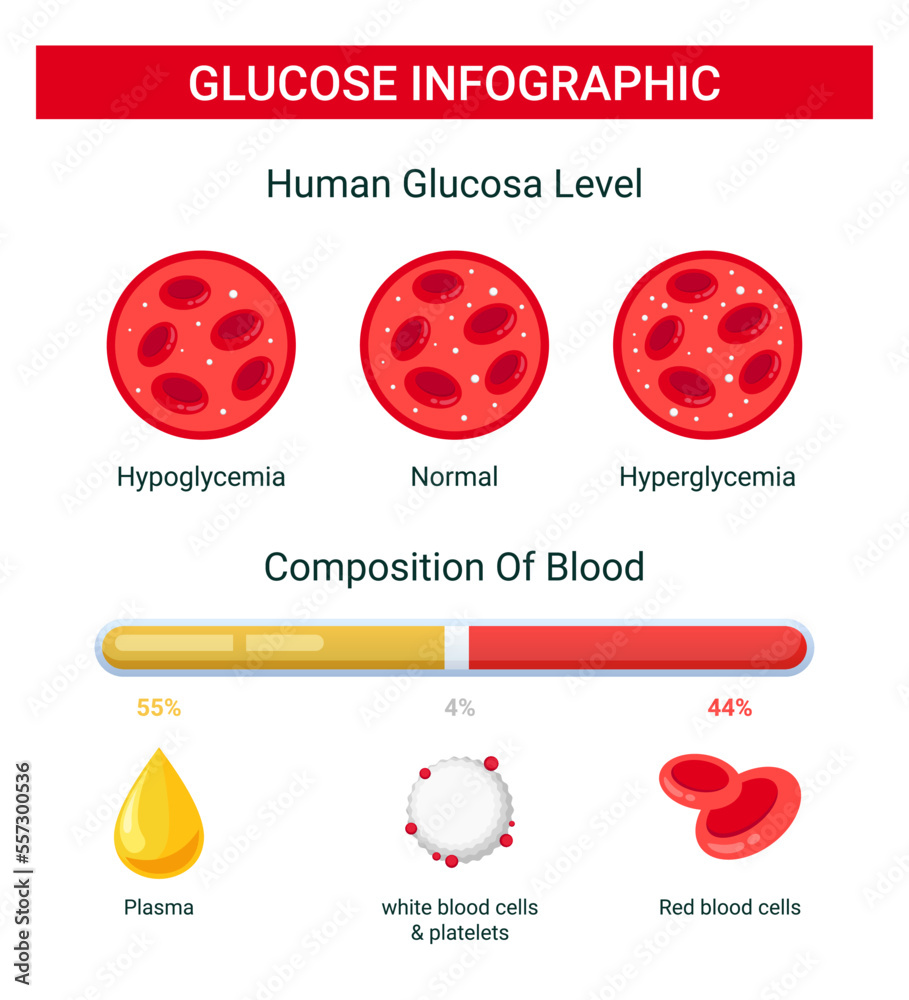 GLUCOSE INFOGRAPHIC

Human Glucosa Level

Hypoglycemia

Normal

Hyperglycemia

Composition Of Blood

55%

4%

44%

Plasma

white blood cells & platelets

Red blood cells

Adobe Stock | #557300536