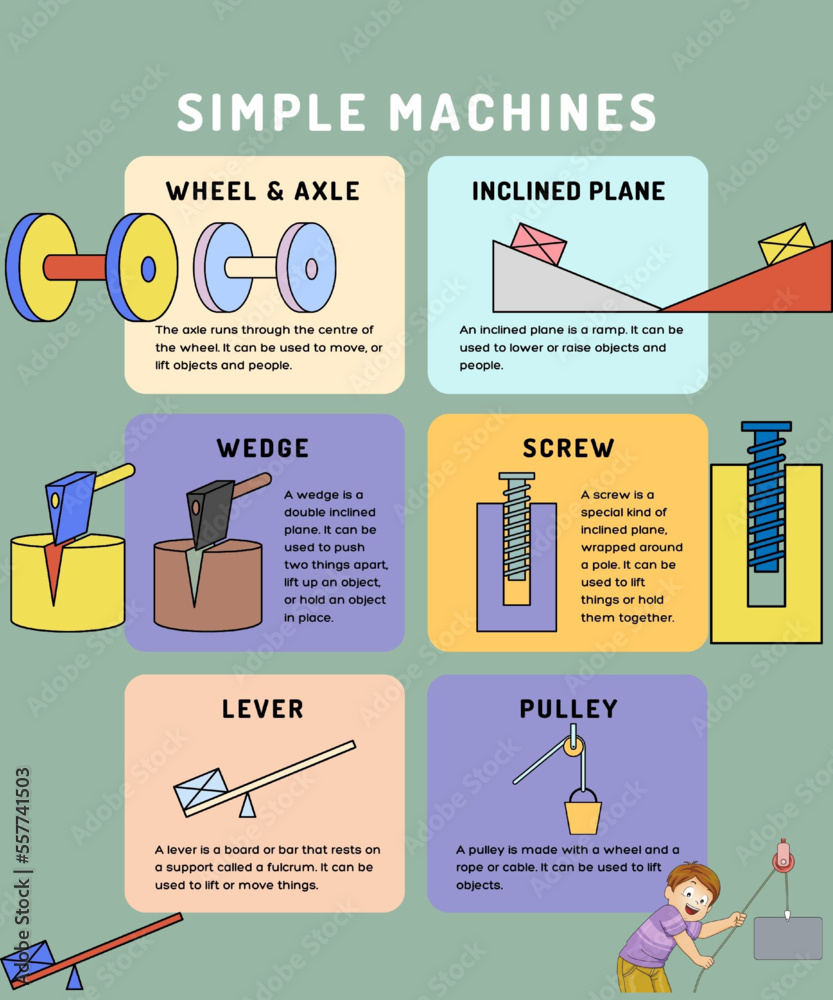 SIMPLE MACHINES

WHEEL & AXLE

The axle runs through the centre of the wheel. It can be used to move, or lift objects and people.

INCLINED PLANE

An inclined plane is a ramp. It can be used to lower or raise objects and people.

WEDGE

A wedge is a double inclined plane. It can be used to push two things apart, lift up an object, or hold an object in place.

SCREW

A screw is a special kind of inclined plane, wrapped around a pole. It can be used to lift things or hold them together.

LEVER

A lever is a board or bar that rests on a support called a fulcrum. It can be used to lift or move things.

PULLEY

A pulley is made with a wheel and a rope or cable. It can be used to lift objects.

Adobe Stock | #557741503