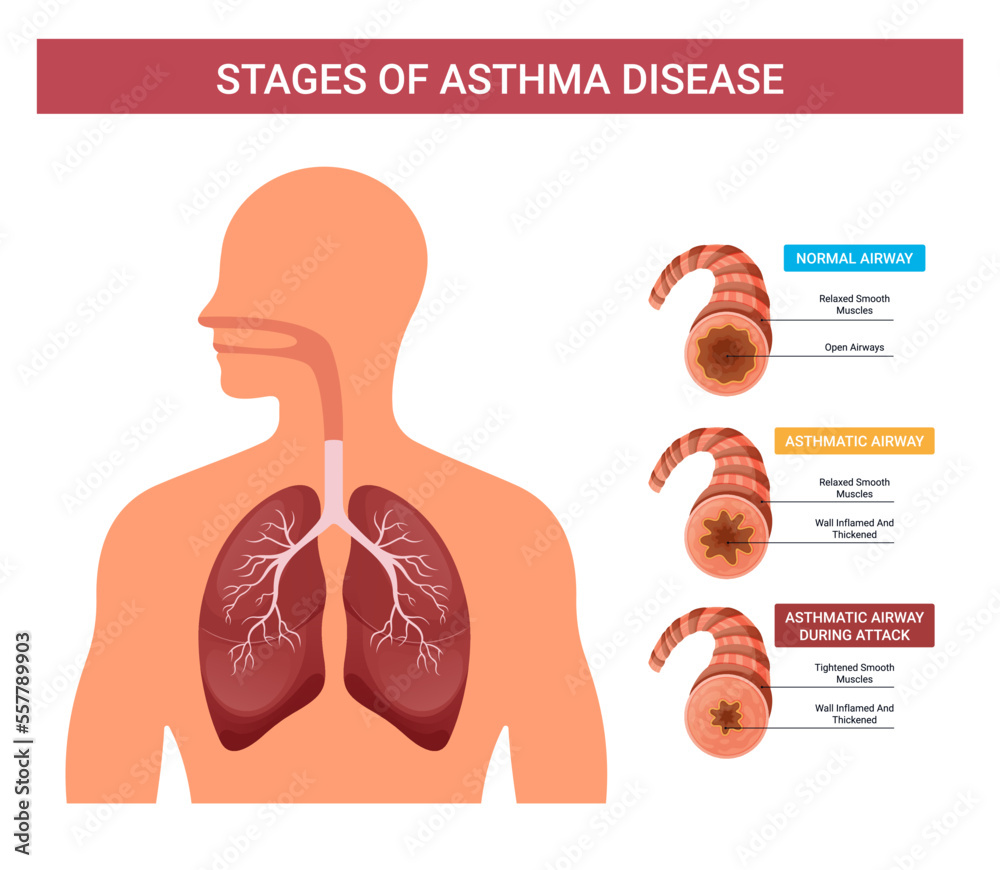 STAGES OF ASTHMA DISEASE

NORMAL AIRWAY

Relaxed Smooth Muscles

Open Airways

ASTHMATIC AIRWAY

Relaxed Smooth Muscles

Wall Inflamed And Thickened

ASTHMATIC AIRWAY DURING ATTACK

Tightened Smooth Muscles

Wall Inflamed And Thickened

Adobe Stock | #557789903