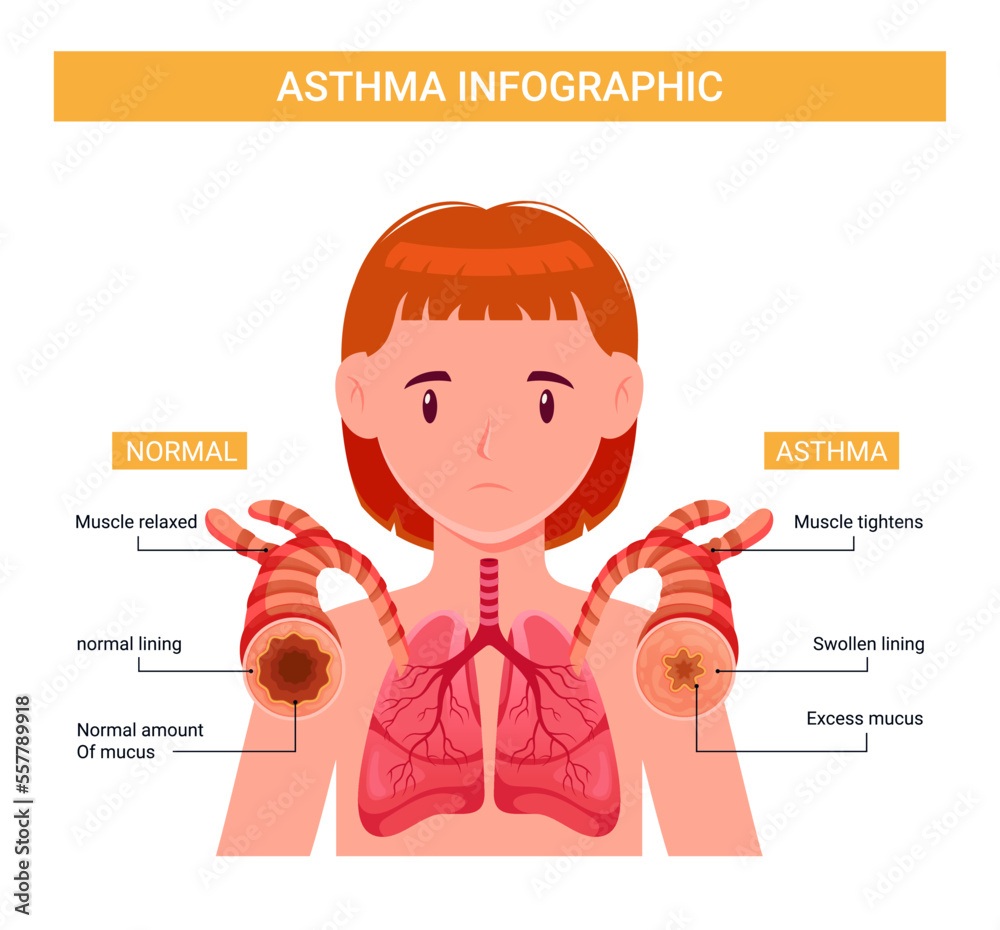 ASTHMA INFOGRAPHIC

NORMAL

Muscle relaxed

normal lining

Normal amount Of mucus

ASTHMA

Muscle tightens

Swollen lining

Excess mucus

Adobe Stock | #557789918