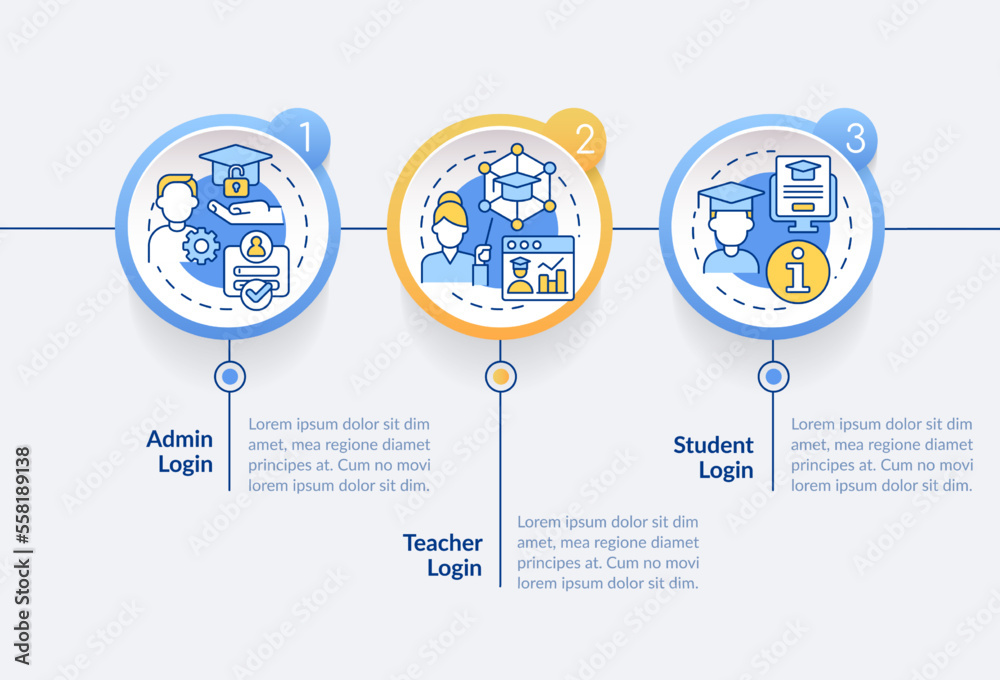 1

2

3

Admin Login

Lorem ipsum dolor sit dim amet, mea regione diamet principes at. Cum no movi lorem ipsum dolor sit dim.

Teacher Login

Lorem ipsum dolor sit dim amet, mea regione diamet principes at. Cum no movi lorem ipsum dolor sit dim.

Student Login

Lorem ipsum dolor sit dim amet, mea regione diamet principes at. Cum no movi lorem ipsum dolor sit dim.

Adobe Stock | #558189138