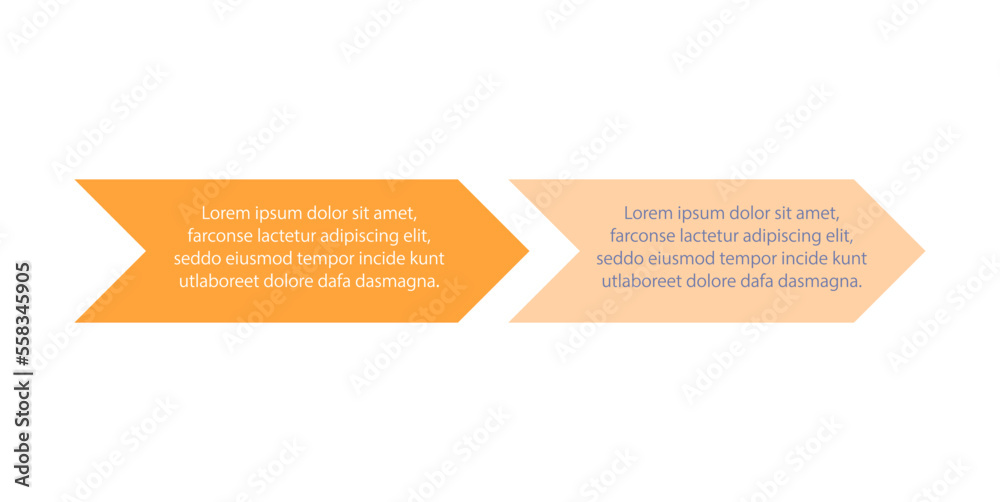 Lorem ipsum dolor sit amet, farconse lactetur adipiscing elit, seddo eiusmod tempor incide kunt utlaboreet dolore dafa dasmagna.

Lorem ipsum dolor sit amet, farconse lactetur adipiscing elit, seddo eiusmod tempor incide kunt utlaboreet dolore dafa dasmagna.

Adobe Stock | #558345905