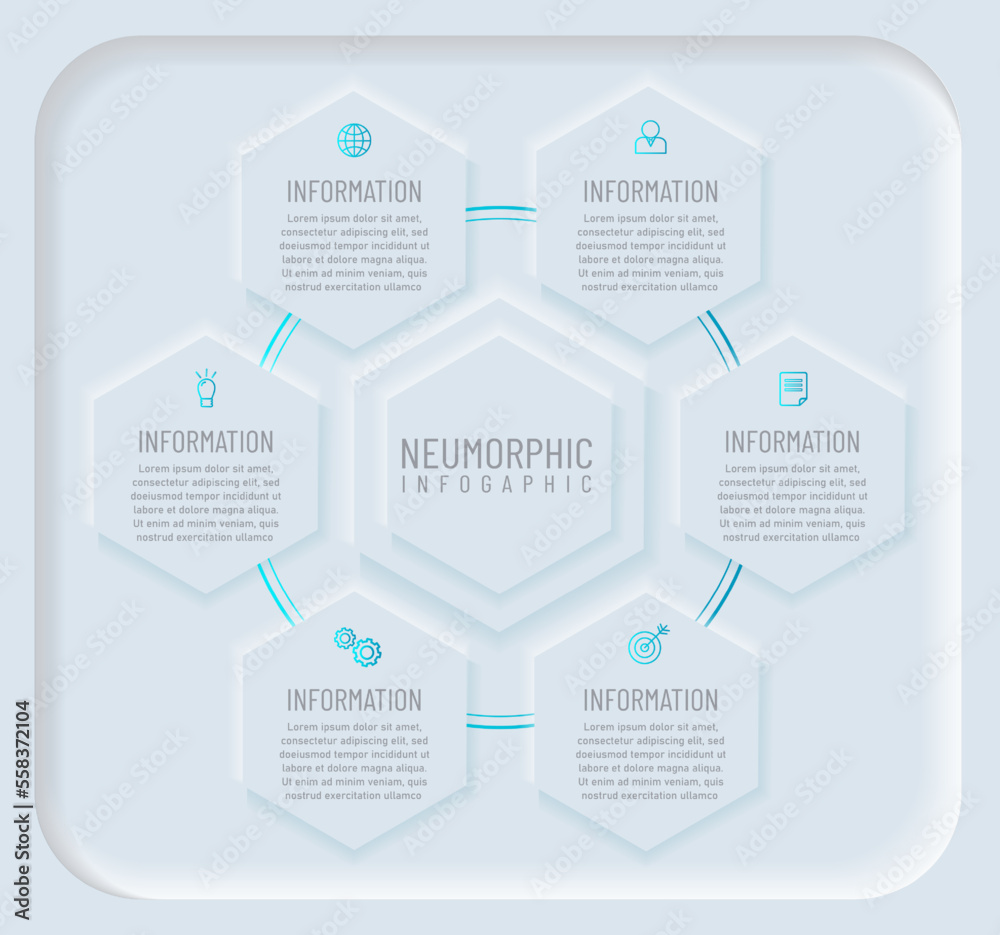 INFORMATION

Lorem ipsum dolor sit amet, consectetur adipiscing elit, sed doeiusmod tempor incididunt ut labore et dolore magna aliqua. Ut enim ad minim veniam, quis nostrud exercitation ullamco

INFORMATION

Lorem ipsum dolor sit amet, consectetur adipiscing elit, sed doeiusmod tempor incididunt ut labore et dolore magna aliqua. Ut enim ad minim veniam, quis nostrud exercitation ullamco

INFORMATION

Lorem ipsum dolor sit amet, consectetur adipiscing elit, sed doeiusmod tempor incididunt ut labore et dolore magna aliqua. Ut enim ad minim veniam, quis nostrud exercitation ullamco

NEUMORPHIC
INFOGAPHIC

INFORMATION

Lorem ipsum dolor sit amet, consectetur adipiscing elit, sed doeiusmod tempor incididunt ut labore et dolore magna aliqua. Ut enim ad minim veniam, quis nostrud exercitation ullamco

INFORMATION

Lorem ipsum dolor sit amet, consectetur adipiscing elit, sed doeiusmod tempor incididunt ut labore et dolore magna aliqua. Ut enim ad minim veniam, quis nostrud exercitation ullamco

INFORMATION

Lorem ipsum dolor sit amet, consectetur adipiscing elit, sed doeiusmod tempor incididunt ut labore et dolore magna aliqua. Ut enim ad minim veniam, quis nostrud exercitation ullamco

Adobe Stock | #558372104