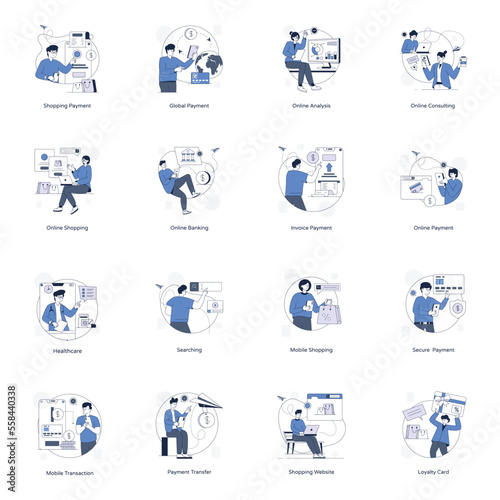 Shopping Payment

Global Payment

Online Analysis

Online Consulting

Online Shopping

Online Banking

Invoice Payment

Online Payment

Healthcare

Searching

Mobile Shopping

Secure Payment

Mobile Transaction

Payment Transfer

Shopping Website

Loyalty Card

Adobe Stock | #558440338